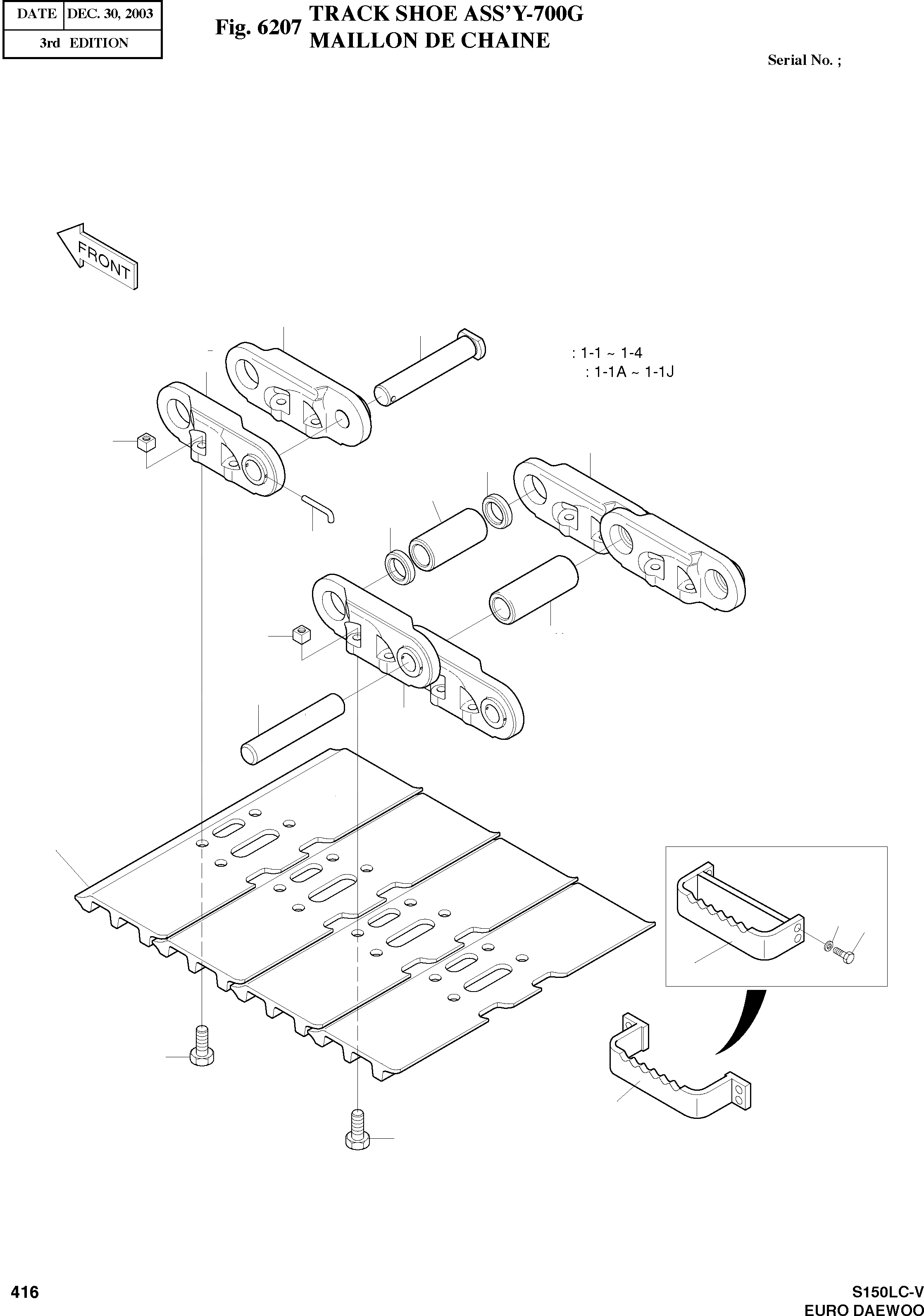 | DATE | DEC. 30, 2003 |
|---|---|
| 3rd EDITION | |

Fig. 6207 TRACK SHOE ASS'Y-700G
MAILLON DE CHAINE

Serial No. ;

FRONT

: 1-1 ~ 1-4
: 1-1A ~ 1-1J

416

S150LC-V
EURO DAEWOO