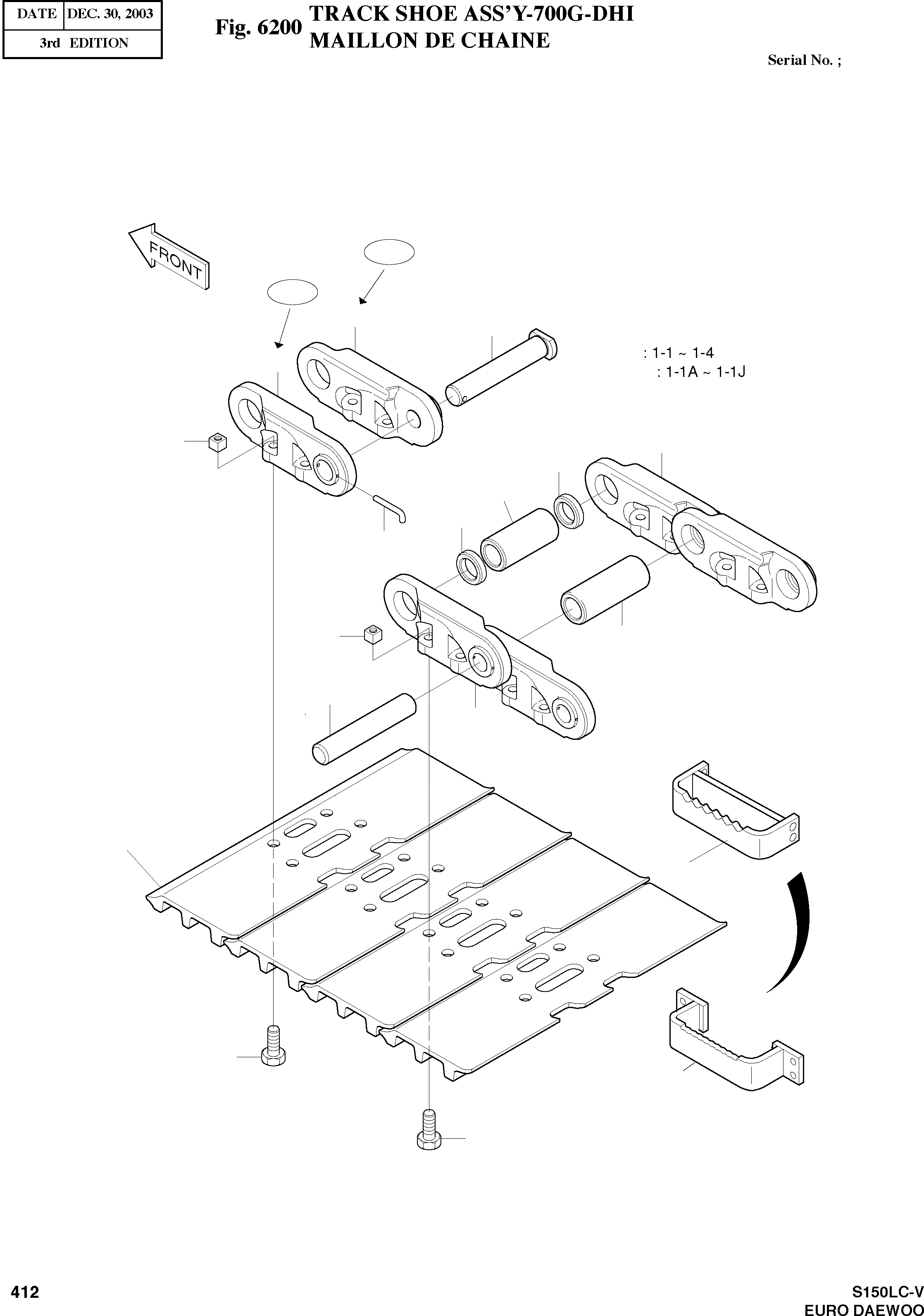 | DATE | DEC. 30, 2003 |
|---|---|
| 3rd EDITION | |

Fig. 6200 TRACK SHOE ASS'Y-700G-DHI
MAILLON DE CHAINE

Serial No. ;

FRONT

: 1-1 ~ 1-4
: 1-1A ~ 1-1J

412

S150LC-V
EURO DAEWOO