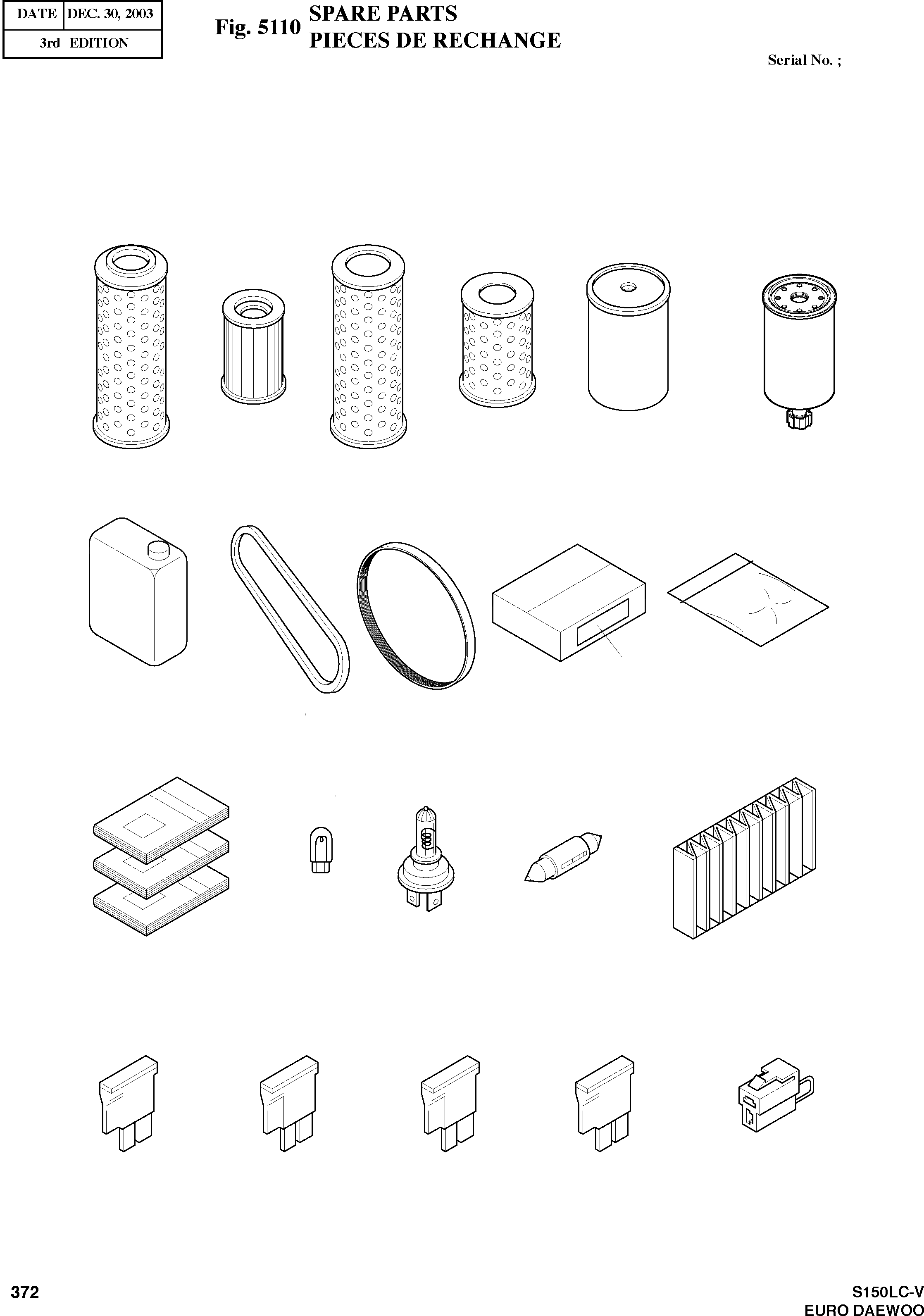 | DATE | DEC. 30, 2003 |
|---|---|
| 3rd EDITION | |

Fig. 5110 SPARE PARTS
PIECES DE RECHANGE

Serial No. ;

372

S150LC-V
EURO DAEWOO