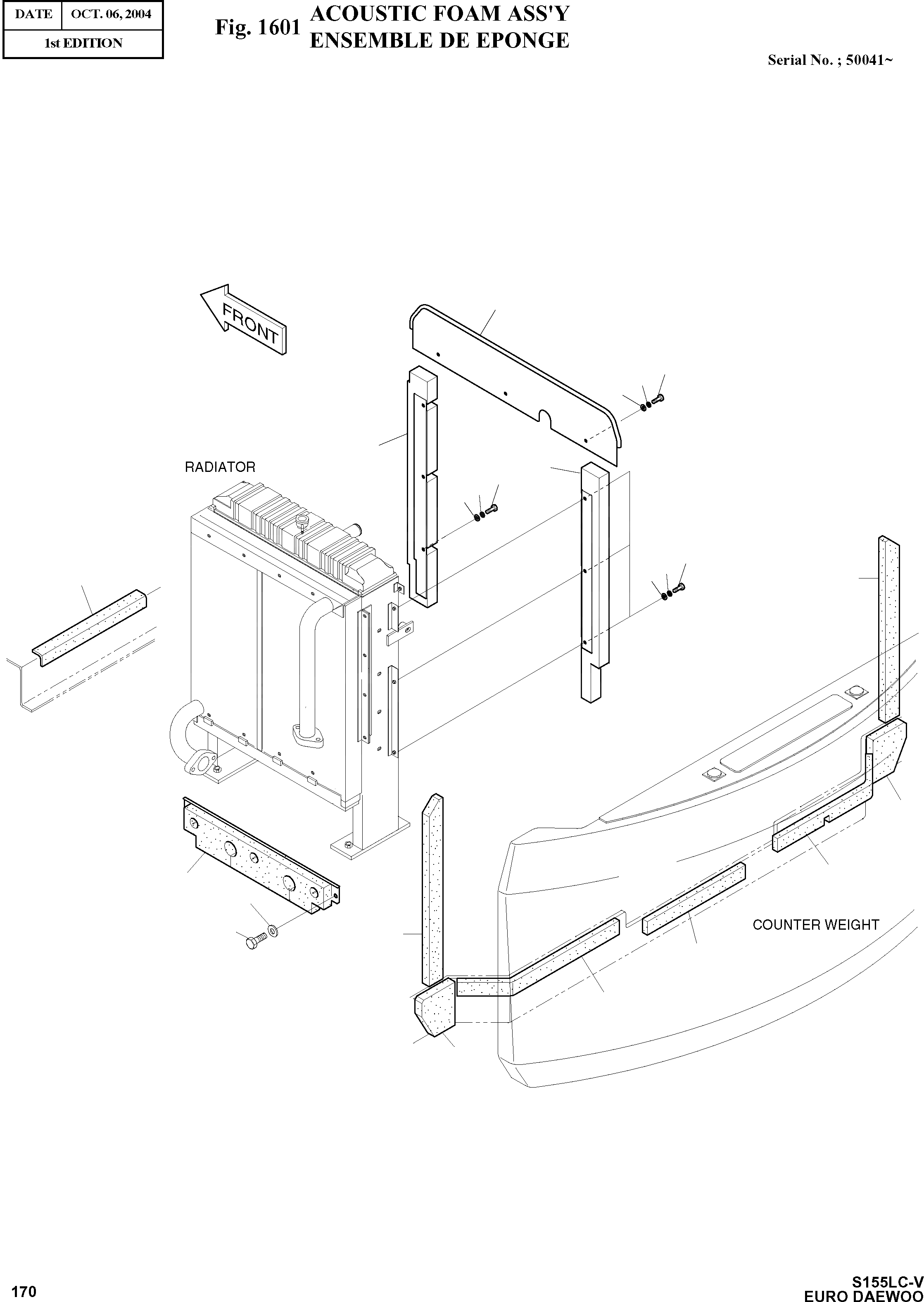 | DATE | OCT. 06, 2004 |
|---|---|
| 1st EDITION | |

Fig. 1601 ACOUSTIC FOAM ASS'Y
ENSEMBLE DE EPONGE

Serial No. ; 50041~

FRONT

RADIATOR

COUNTER WEIGHT

170

S155LC-V
EURO DAEWOO