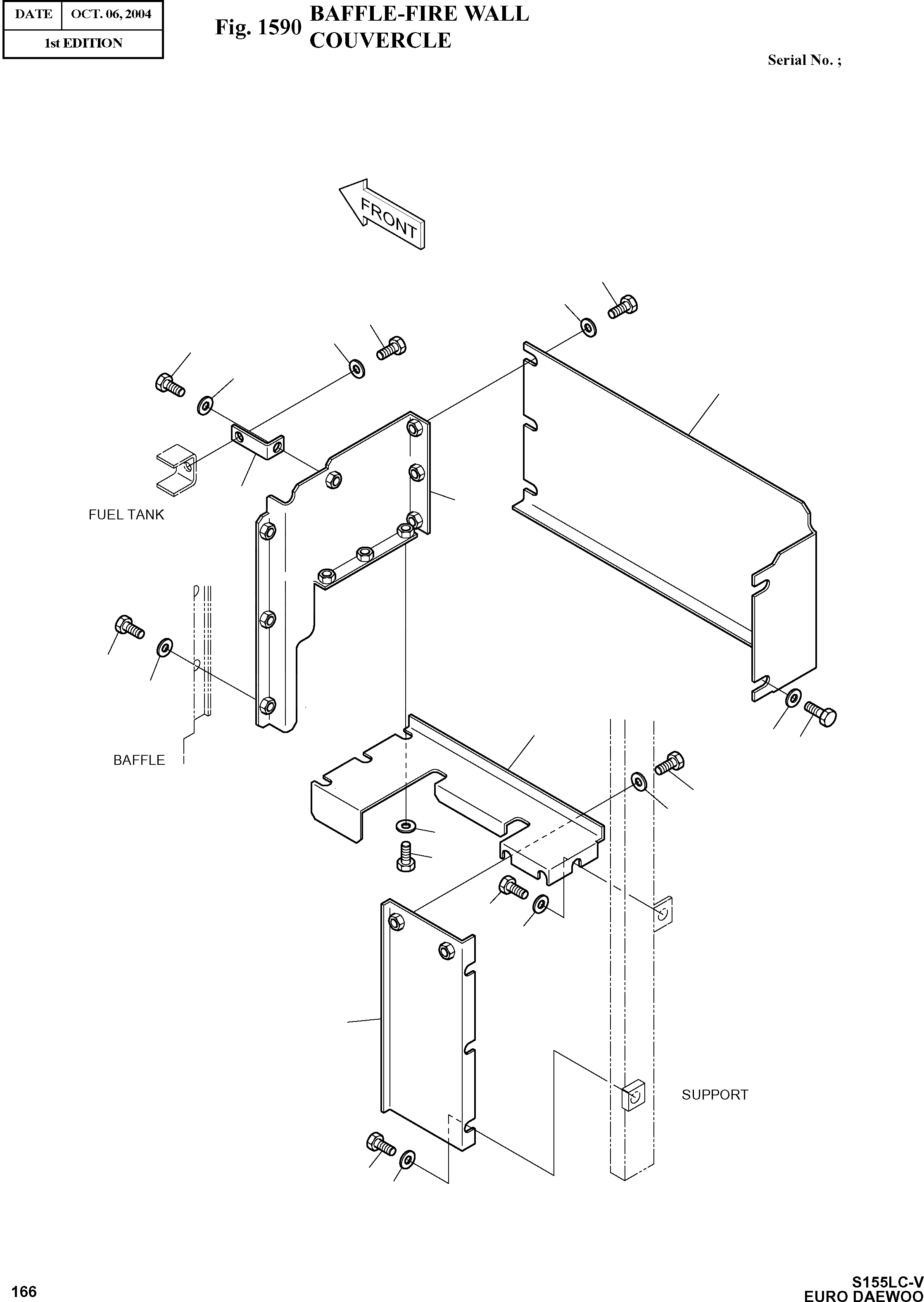 | DATE | OCT. 06, 2004 |
|---|---|
| 1st EDITION | |

Fig. 1590 BAFFLE-FIRE WALL COUVERCLE

Serial No. ;

FRONT

FUEL TANK

BAFFLE

SUPPORT

166

S155LC-V
EURO DAEWOO