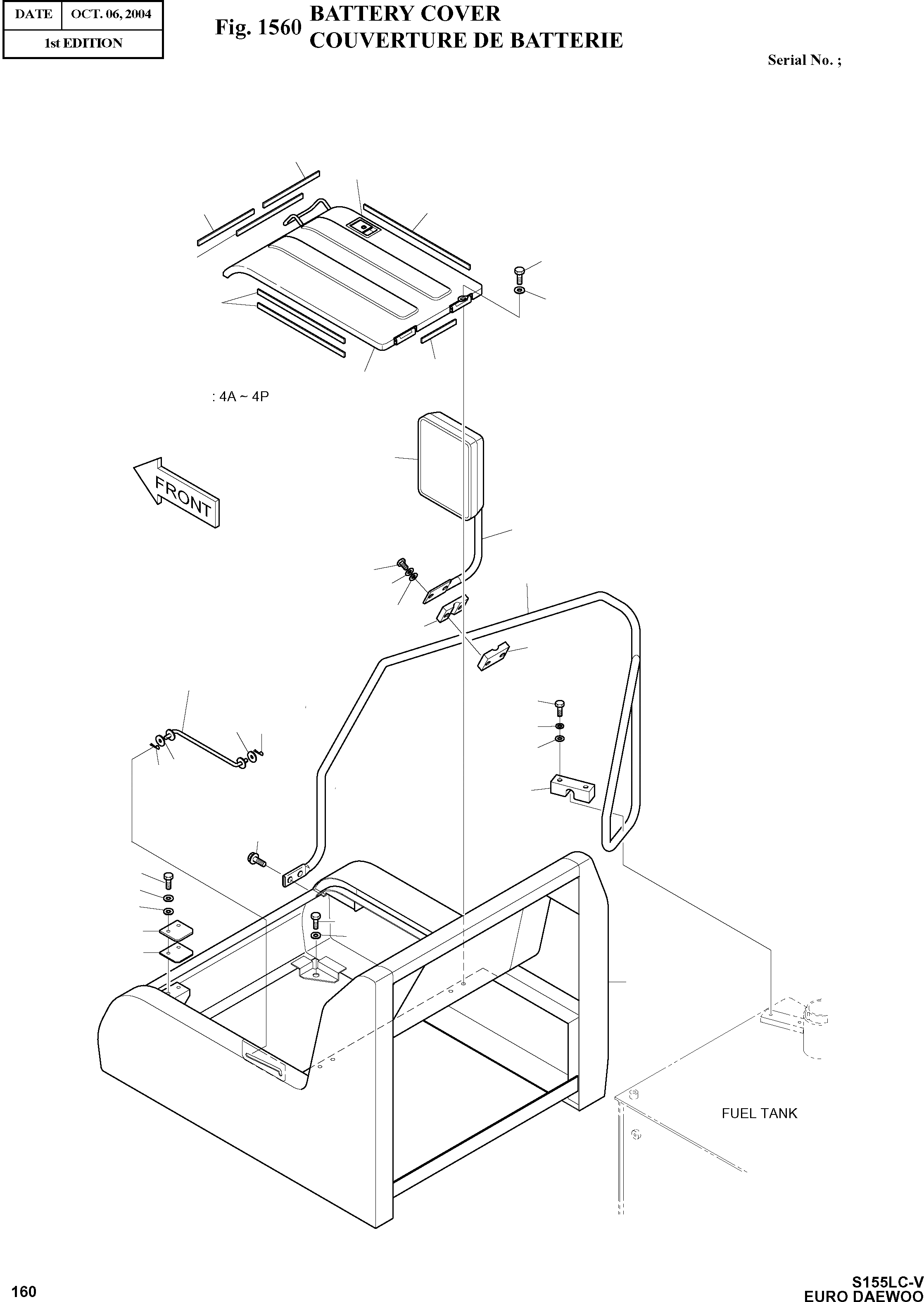 | DATE | OCT. 06, 2004 |
|---|---|
| 1st EDITION | |

Fig. 1560 BATTERY COVER
COUVERTURE DE BATTERIE

Serial No. ;

: 4A ~ 4P

FRONT

FUEL TANK

160

S155LC-V
EURO DAEWOO