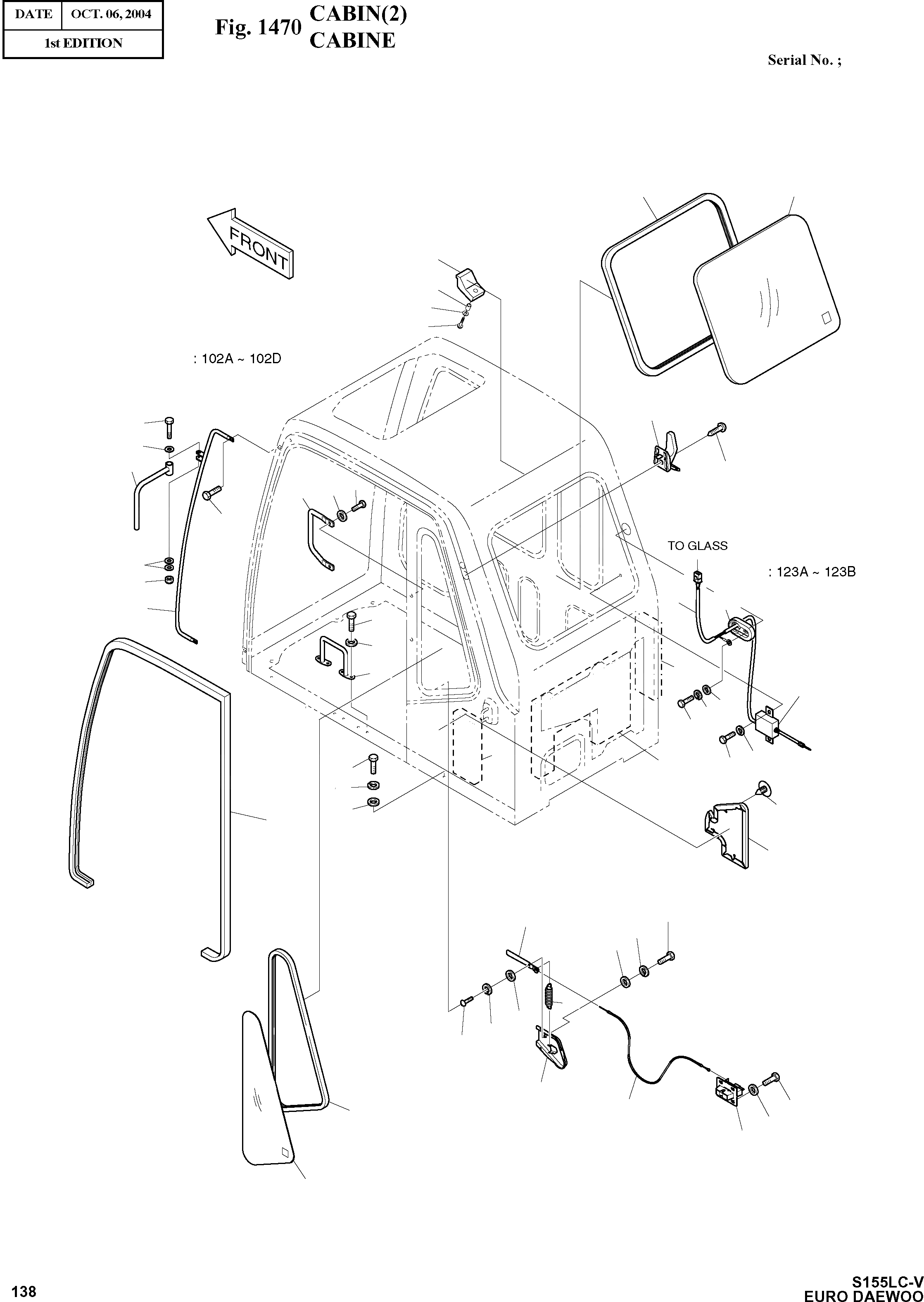 | DATE | OCT. 06, 2004 |
|---|---|
| 1st EDITION | |

Fig. 1470 CABIN(2) CABINE

Serial No. ;

FRONT

: 102A ~ 102D

TO GLASS

: 123A ~ 123B

138

S155LC-V
EURO DAEWOO