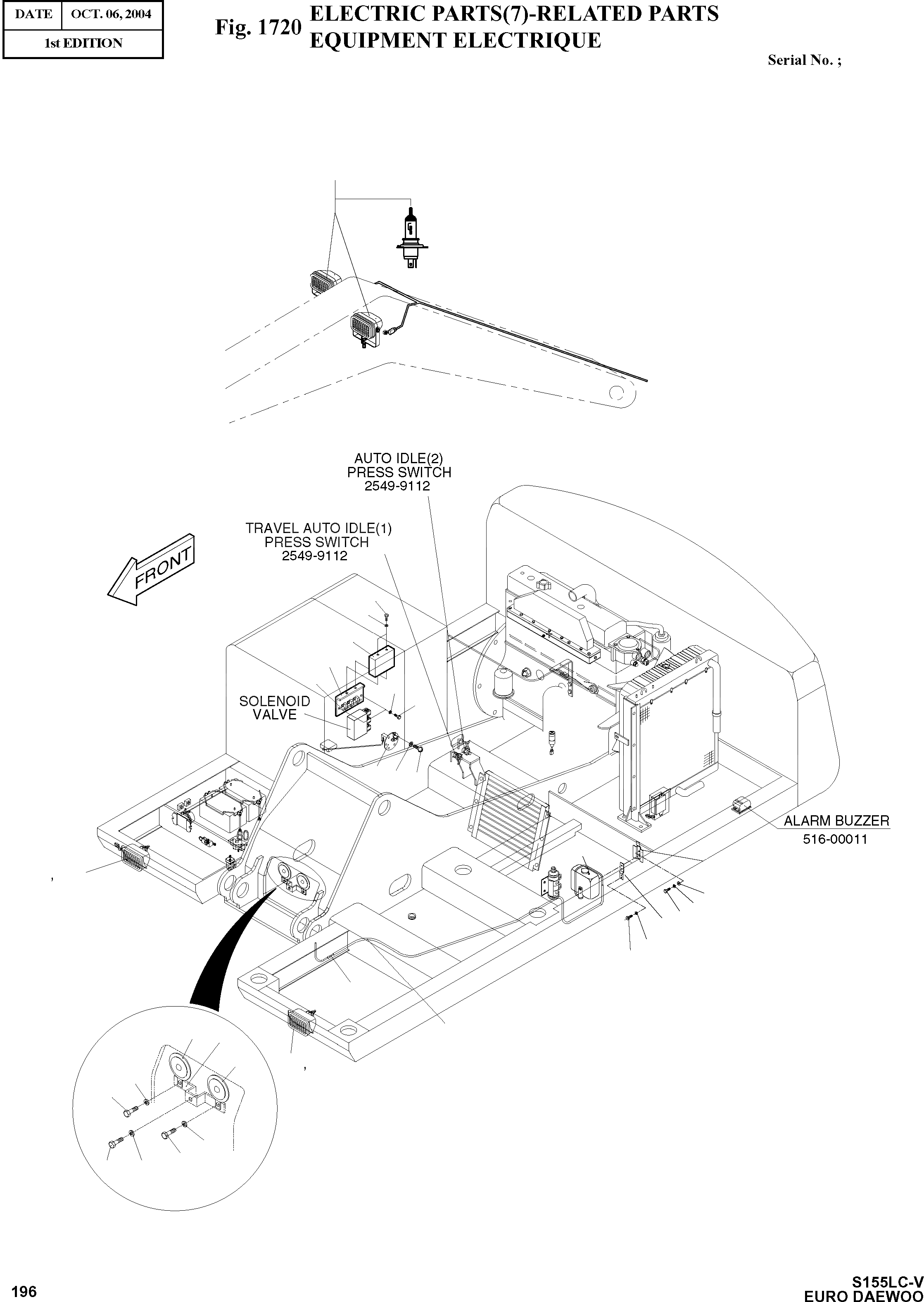 | DATE | OCT. 06, 2004 |
|---|---|
| 1st EDITION | |

Fig. 1720 ELECTRIC PARTS(7)-RELATED PARTS
EQUIPMENT ELECTRIQUE

Serial No. ;

AUTO IDLE(2)
PRESS SWITCH
2549-9112

TRAVEL AUTO IDLE(1)
PRESS SWITCH
2549-9112

FRONT

SOLENOID
VALVE

ALARM BUZZER
516-00011

,

,

196

S155LC-V
EURO DAEWOO