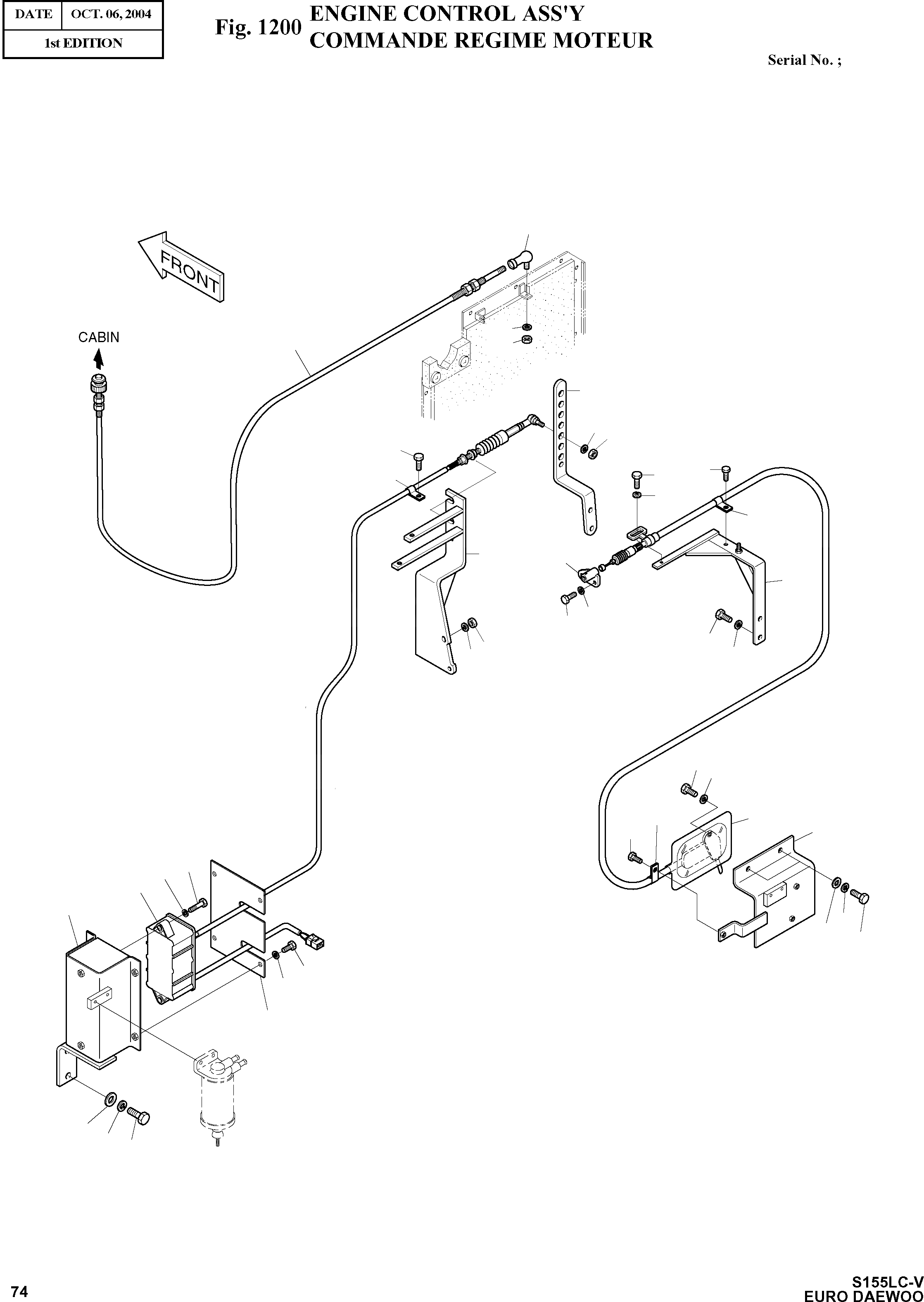 | DATE | OCT. 06, 2004 |
|---|---|
| 1st EDITION | |

Fig. 1200 ENGINE CONTROL ASS'Y
COMMANDE REGIME MOTEUR

Serial No. ;

FRONT

CABIN

74

S155LC-V
EURO DAEWOO