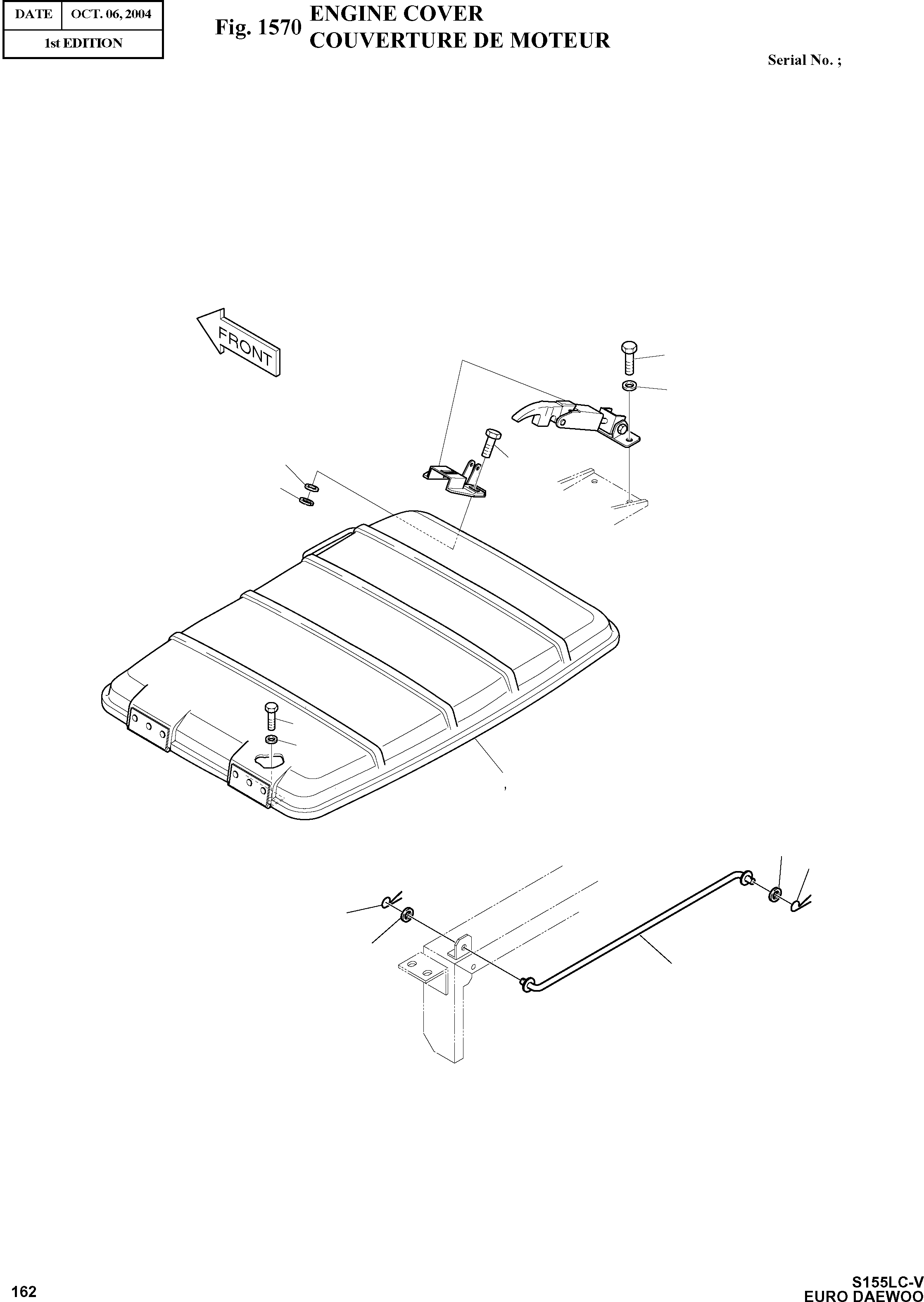 | DATE | OCT. 06, 2004 |
|---|---|
| 1st EDITION | |

Fig. 1570 ENGINE COVER
COUVERTURE DE MOTEUR

Serial No. ;

FRONT

162

S155LC-V
EURO DAEWOO