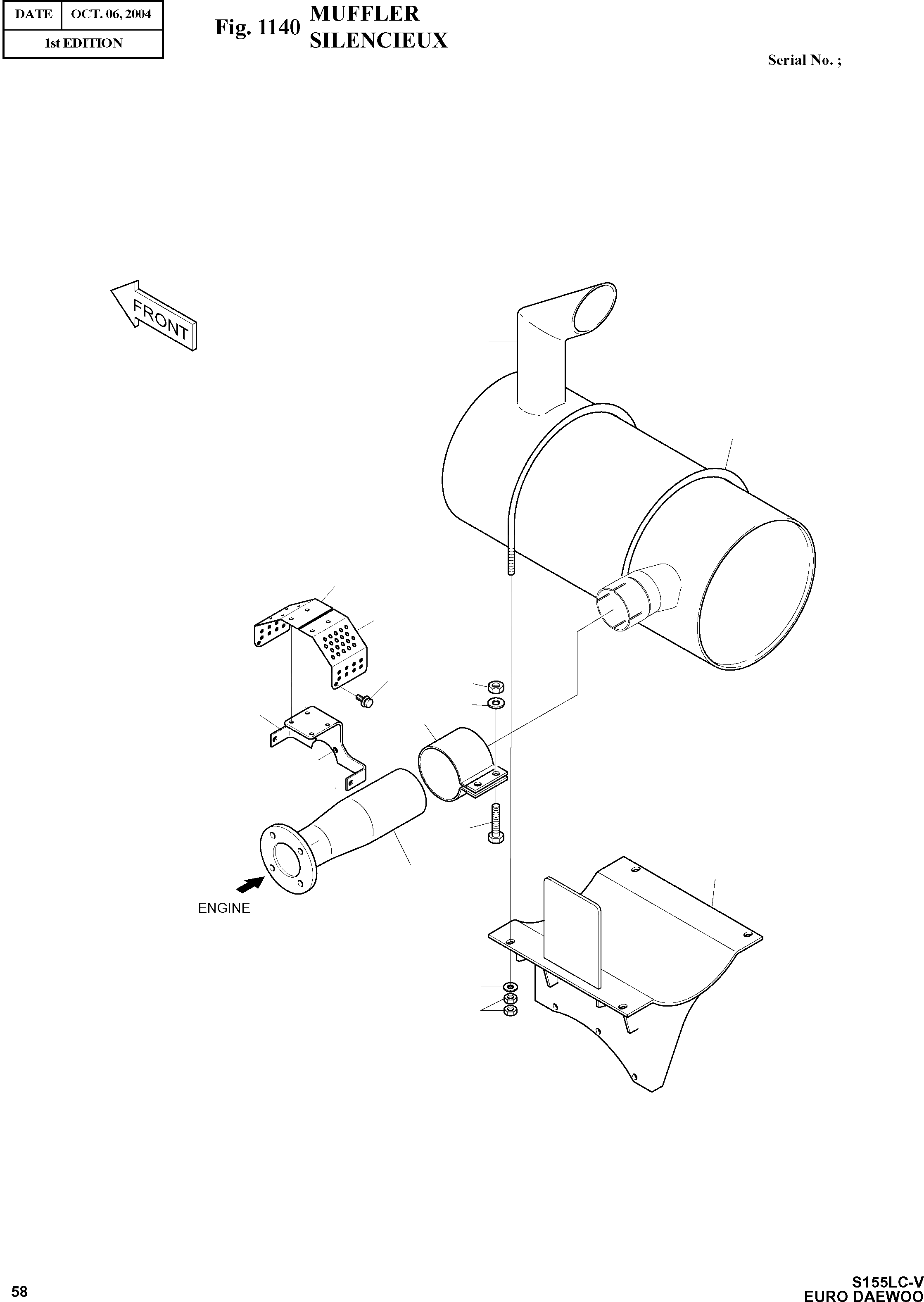 | DATE | OCT. 06, 2004 |
|---|---|
| 1st EDITION | |

Fig. 1140 MUFFLER
SILENCIEUX

Serial No. ;

FRONT

ENGINE

58

S155LC-V
EURO DAEWOO