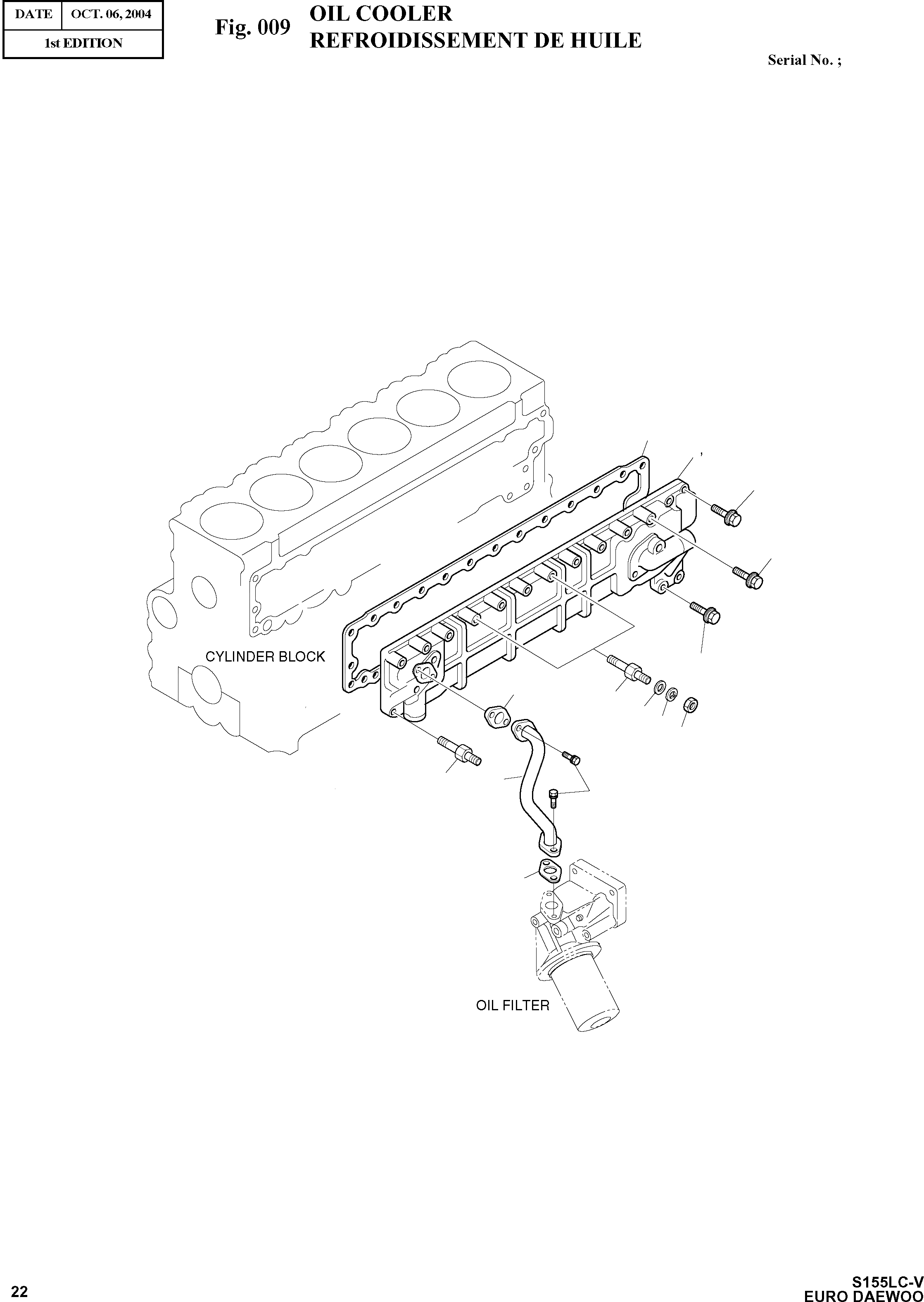 | DATE | OCT. 06, 2004 |
|---|---|
| 1st EDITION | |

Fig. 009 OIL COOLER
REFROIDISSEMENT DE HUILE

Serial No. ;

CYLINDER BLOCK

OIL FILTER

22

S155LC-V
EURO DAEWOO