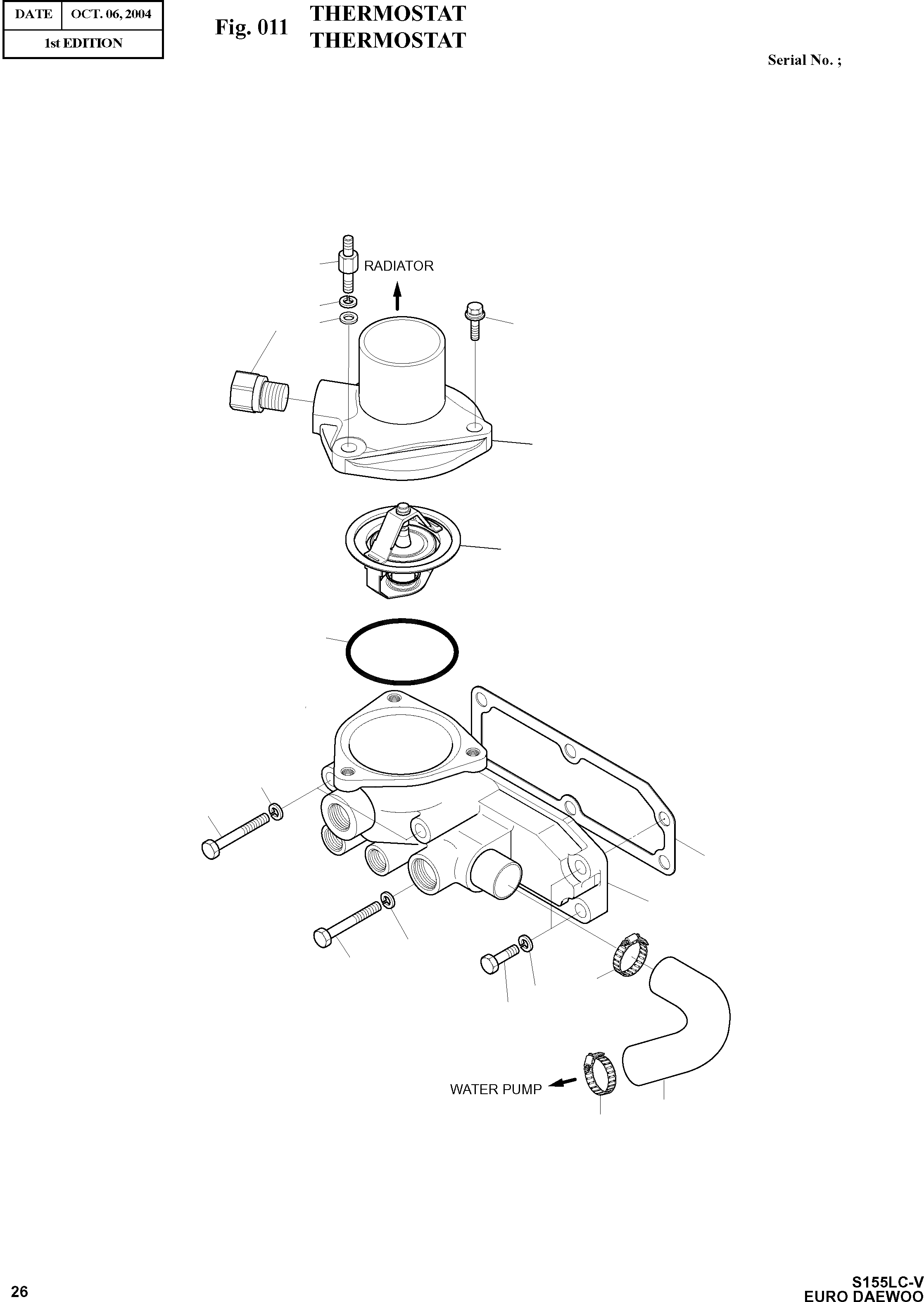 | DATE | OCT. 06, 2004 |
|---|---|
| 1st EDITION | |

Fig. 011 THERMOSTAT THERMOSTAT

Serial No. ;

RADIATOR

WATER PUMP

26

S155LC-V
EURO DAEWOO