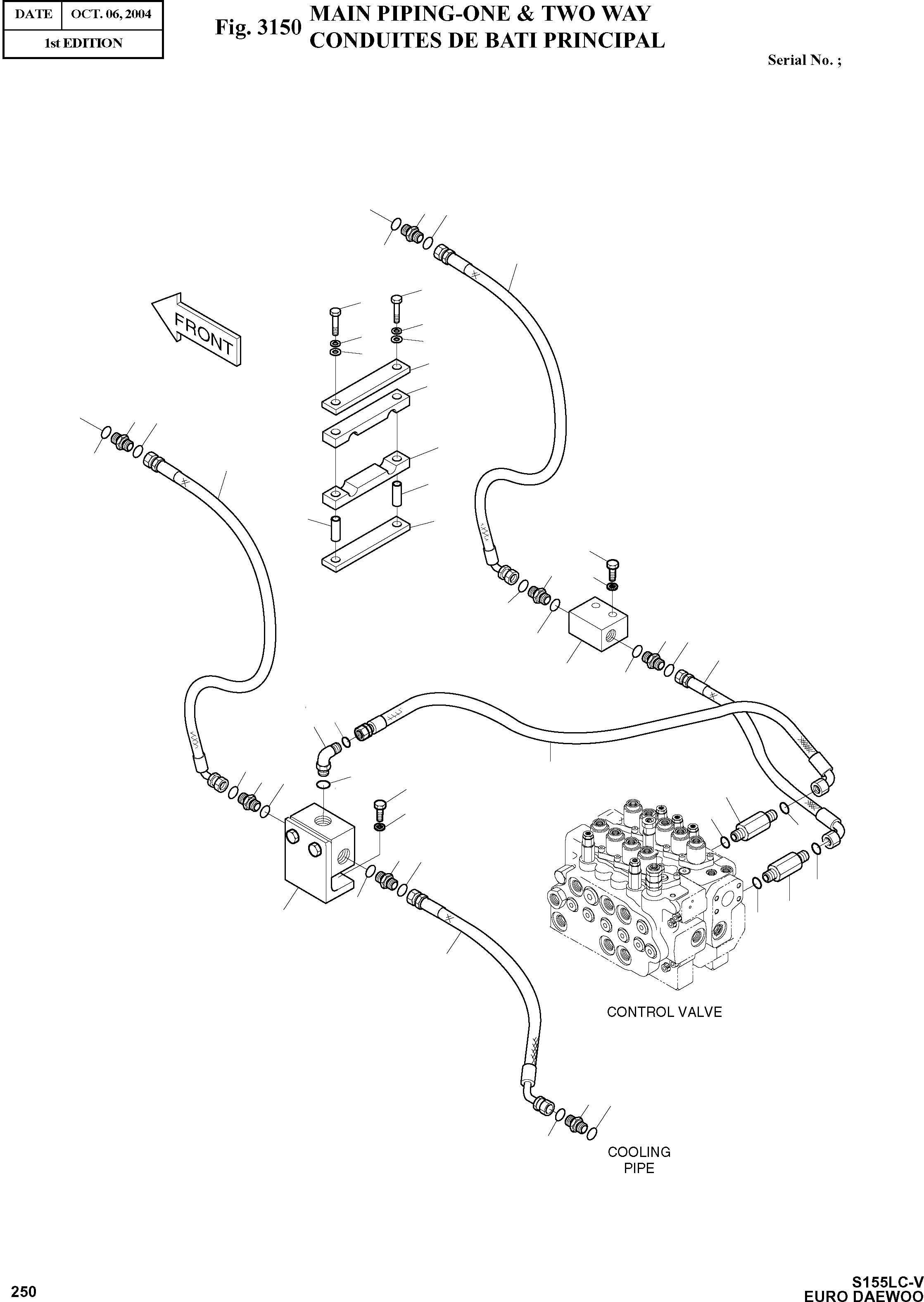 | DATE | OCT. 06, 2004 |
|---|---|
| 1st EDITION | |

Fig. 3150 MAIN PIPING-ONE & TWO WAY
CONDUITES DE BATI PRINCIPAL

Serial No. ;

FRONT

CONTROL VALVE

COOLING PIPE

250

S155LC-V
EURO DAEWOO