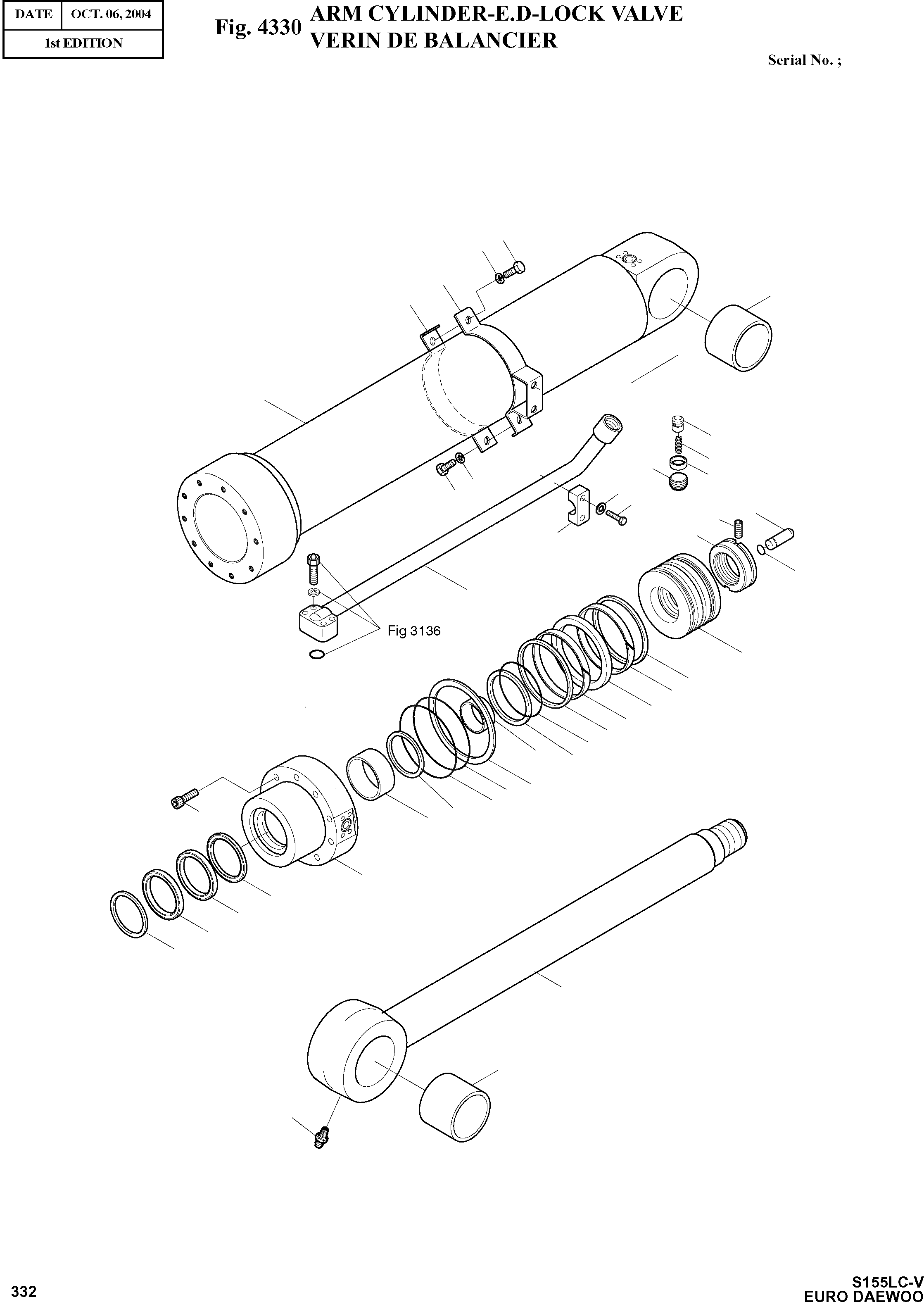 | DATE | OCT. 06, 2004 |
|---|---|
| 1st EDITION | |

Fig. 4330 ARM CYLINDER-E.D-LOCK VALVE
VERIN DE BALANCIER

Serial No. ;

Fig 3136

332

S155LC-V
EURO DAEWOO