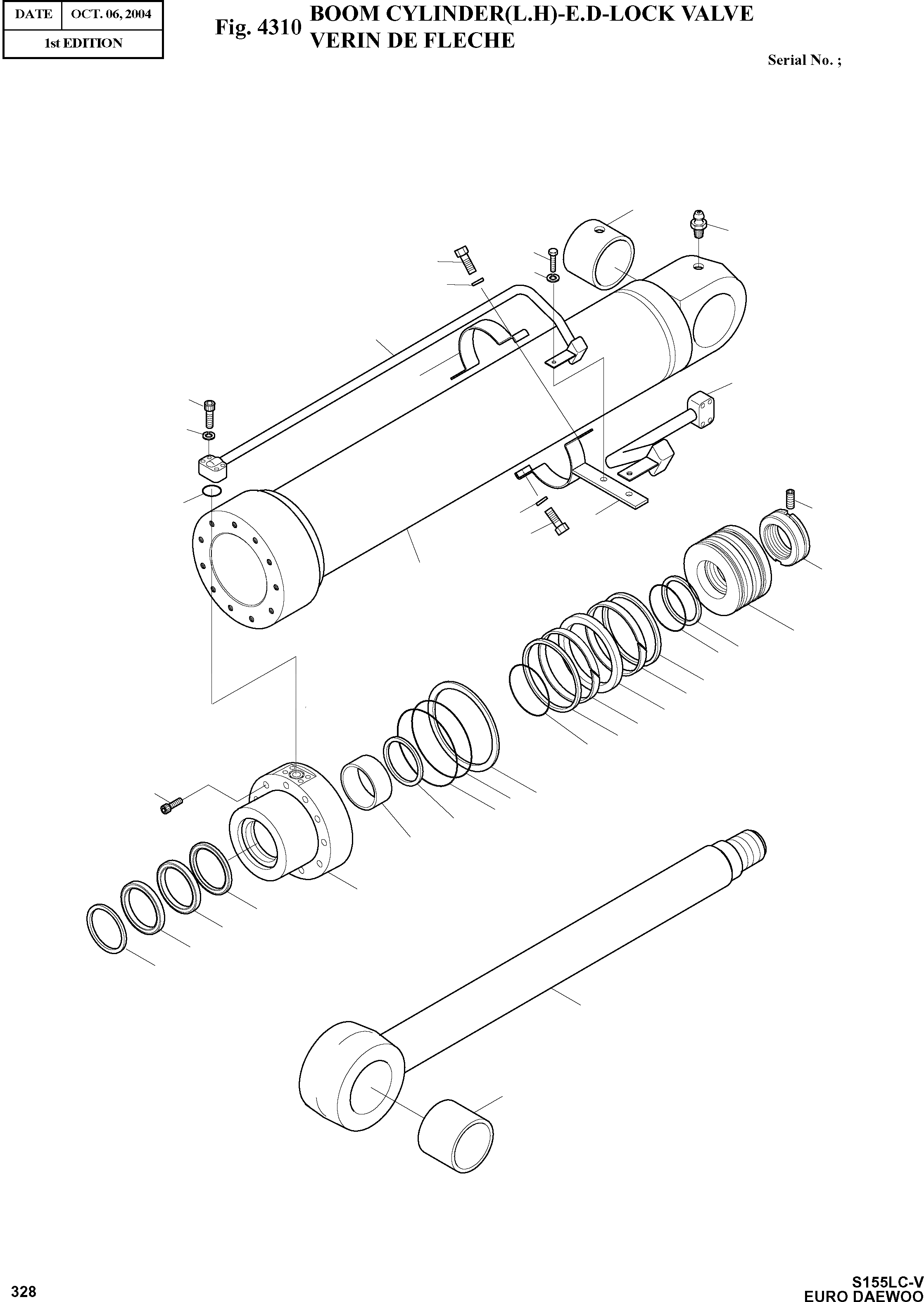 | DATE | OCT. 06, 2004 |
|---|---|
| 1st EDITION | |

Fig. 4310 BOOM CYLINDER(L.H)-E.D-LOCK VALVE
VERIN DE FLECHE

Serial No. ;

328

S155LC-V
EURO DAEWOO