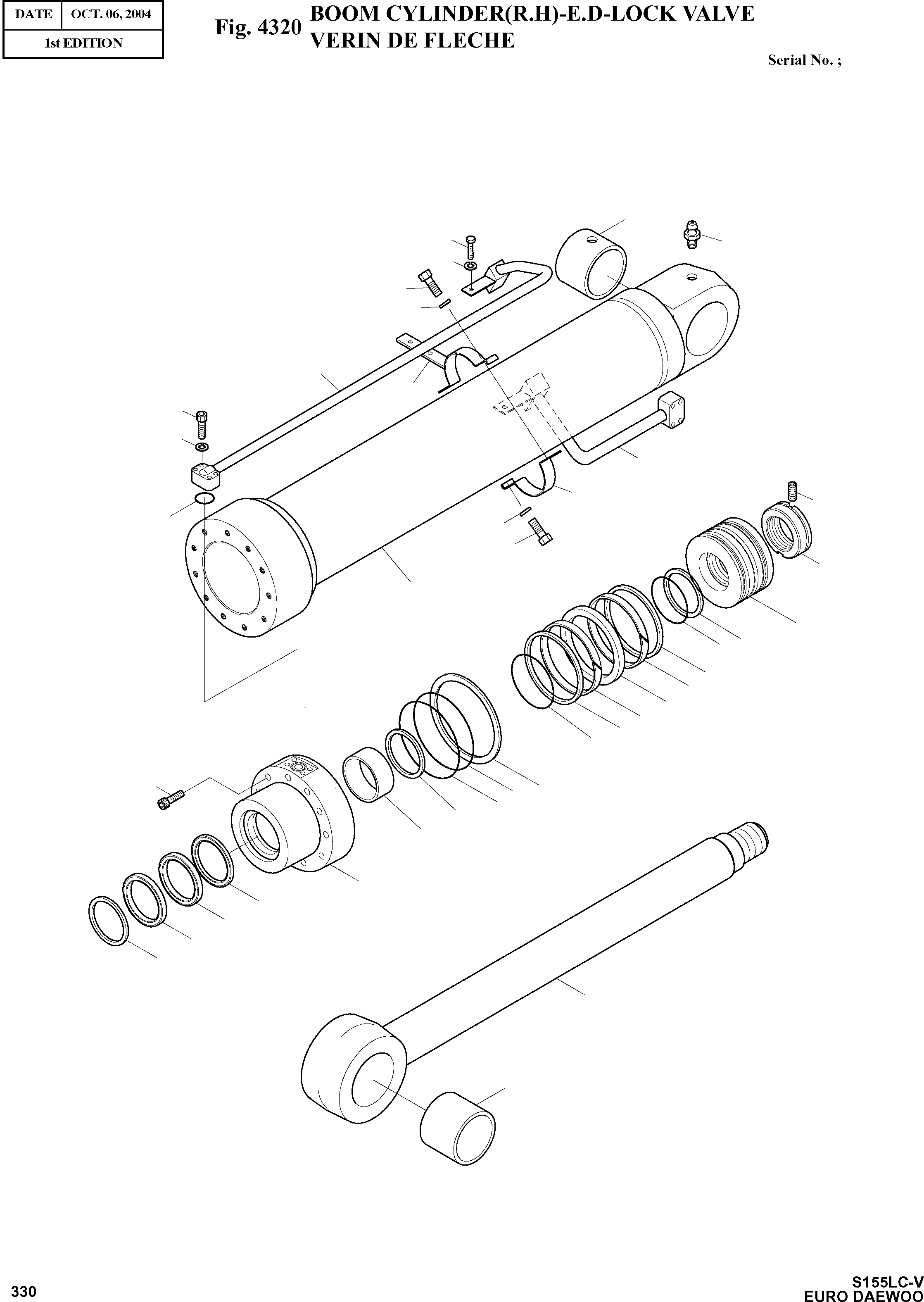 | DATE | OCT. 06, 2004 |
|---|---|
| 1st EDITION | |

Fig. 4320 BOOM CYLINDER(R.H)-E.D-LOCK VALVE
VERIN DE FLECHE

Serial No. ;

330

S155LC-V
EURO DAEWOO