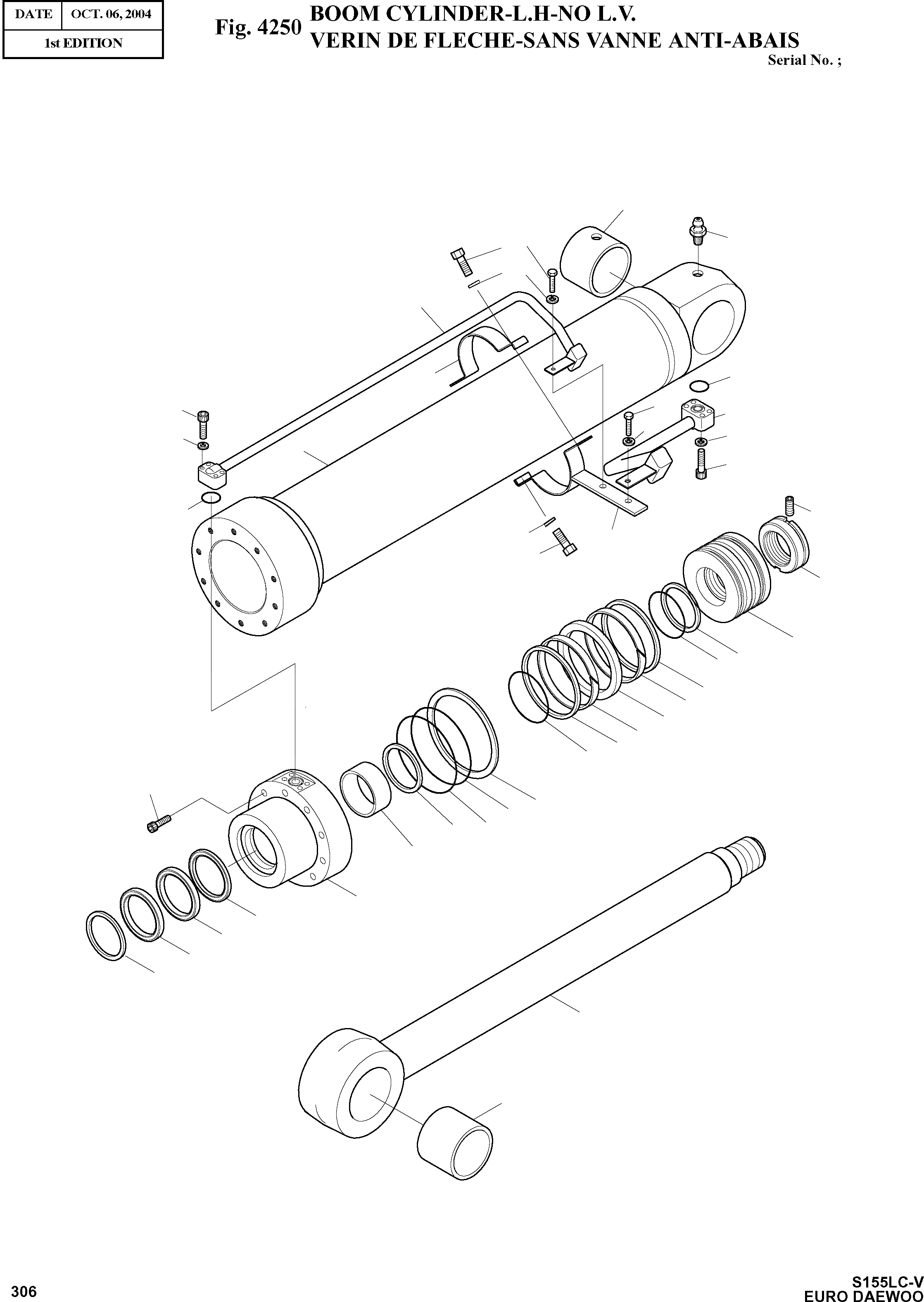 | DATE | OCT. 06, 2004 |
|---|---|
| 1st EDITION | |

Fig. 4250 BOOM CYLINDER-L.H-NO L.V.
VERIN DE FLECHE-SANS VANNE ANTI-ABAIS

Serial No. ;

306

S155LC-V
EURO DAEWOO