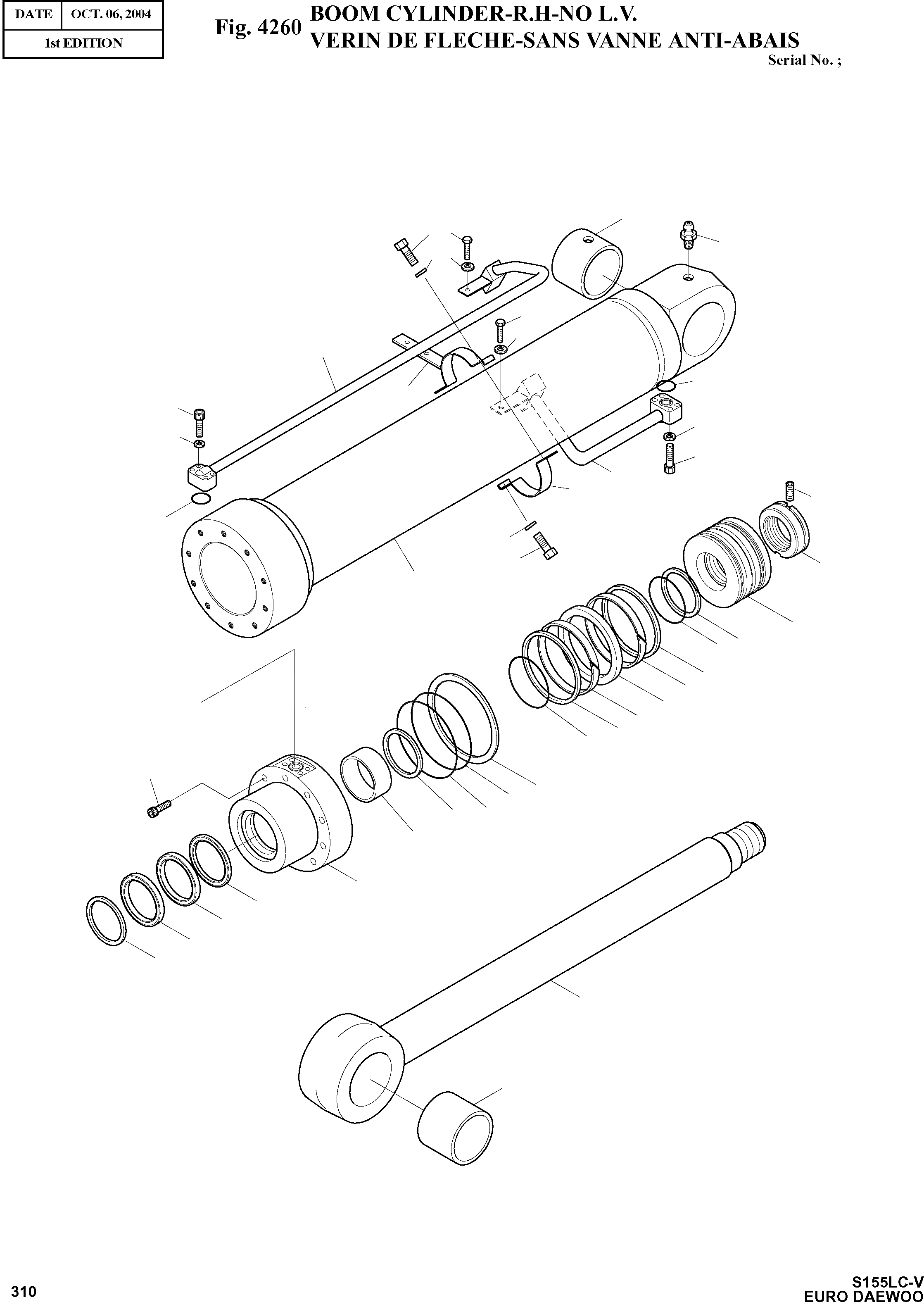 | DATE | OCT. 06, 2004 |
|---|---|
| 1st EDITION | |

Fig. 4260 BOOM CYLINDER-R.H-NO L.V.
VERIN DE FLECHE-SANS VANNE ANTI-ABAIS

Serial No. ;

310

S155LC-V
EURO DAEWOO