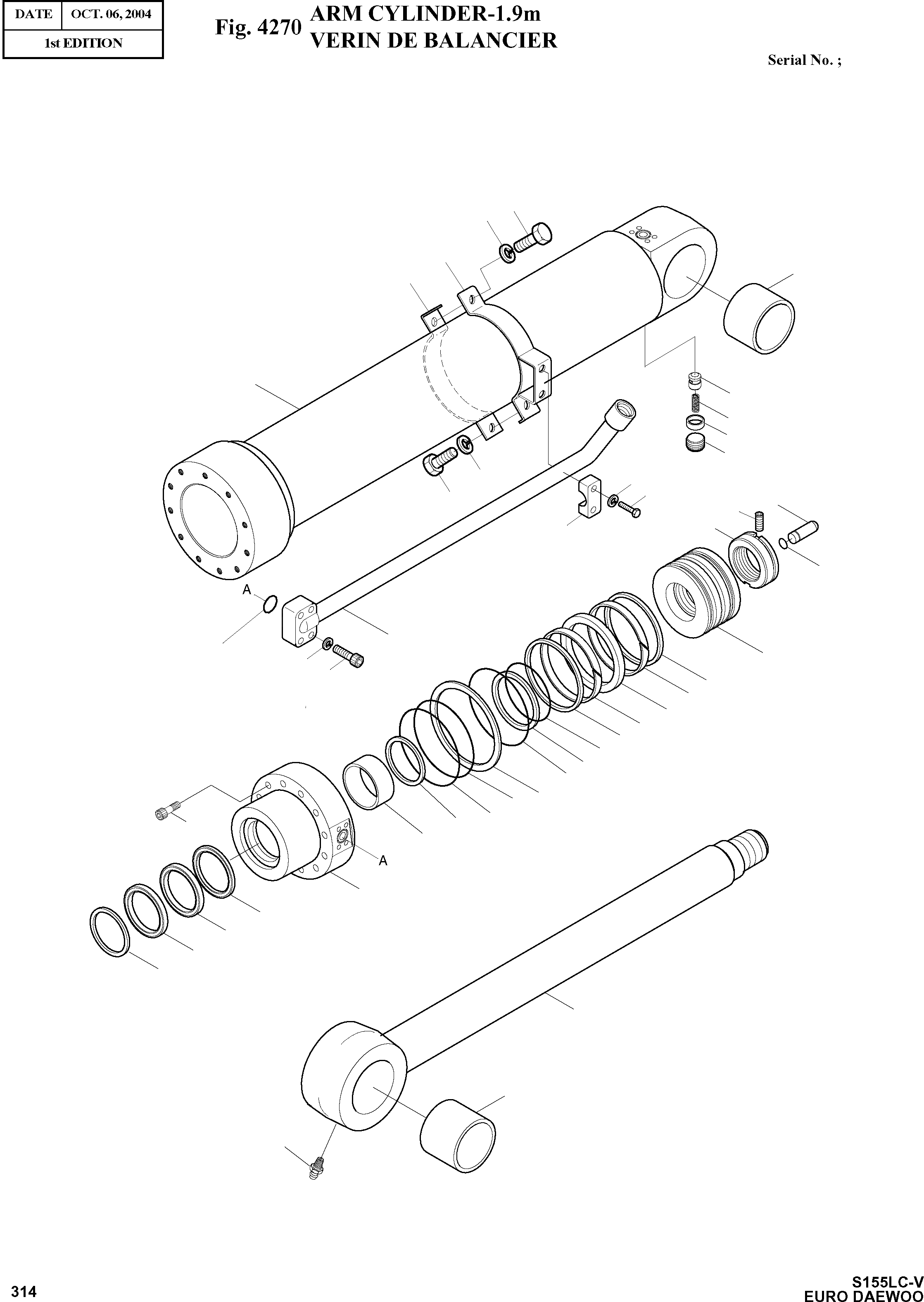 | DATE | OCT. 06, 2004 |
|---|---|
| 1st EDITION | |

Fig. 4270 ARM CYLINDER-1.9m
VERIN DE BALANCIER

Serial No. ;

A

A

314

S155LC-V
EURO DAEWOO