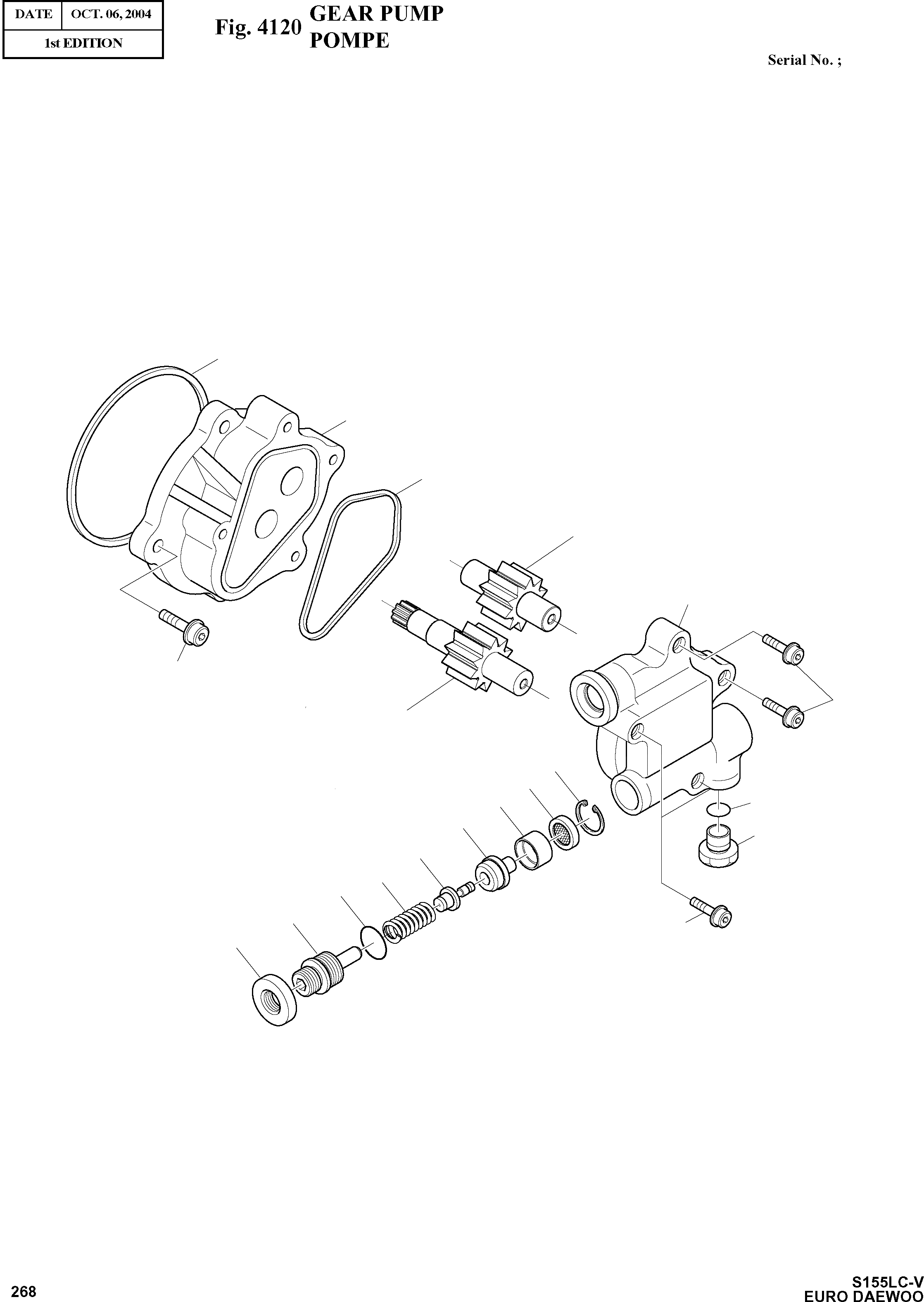 | DATE | OCT. 06, 2004 |
|---|---|
| 1st EDITION | |

Fig. 4120 GEAR PUMP
POMPE

Serial No. ;

268

S155LC-V
EURO DAEWOO