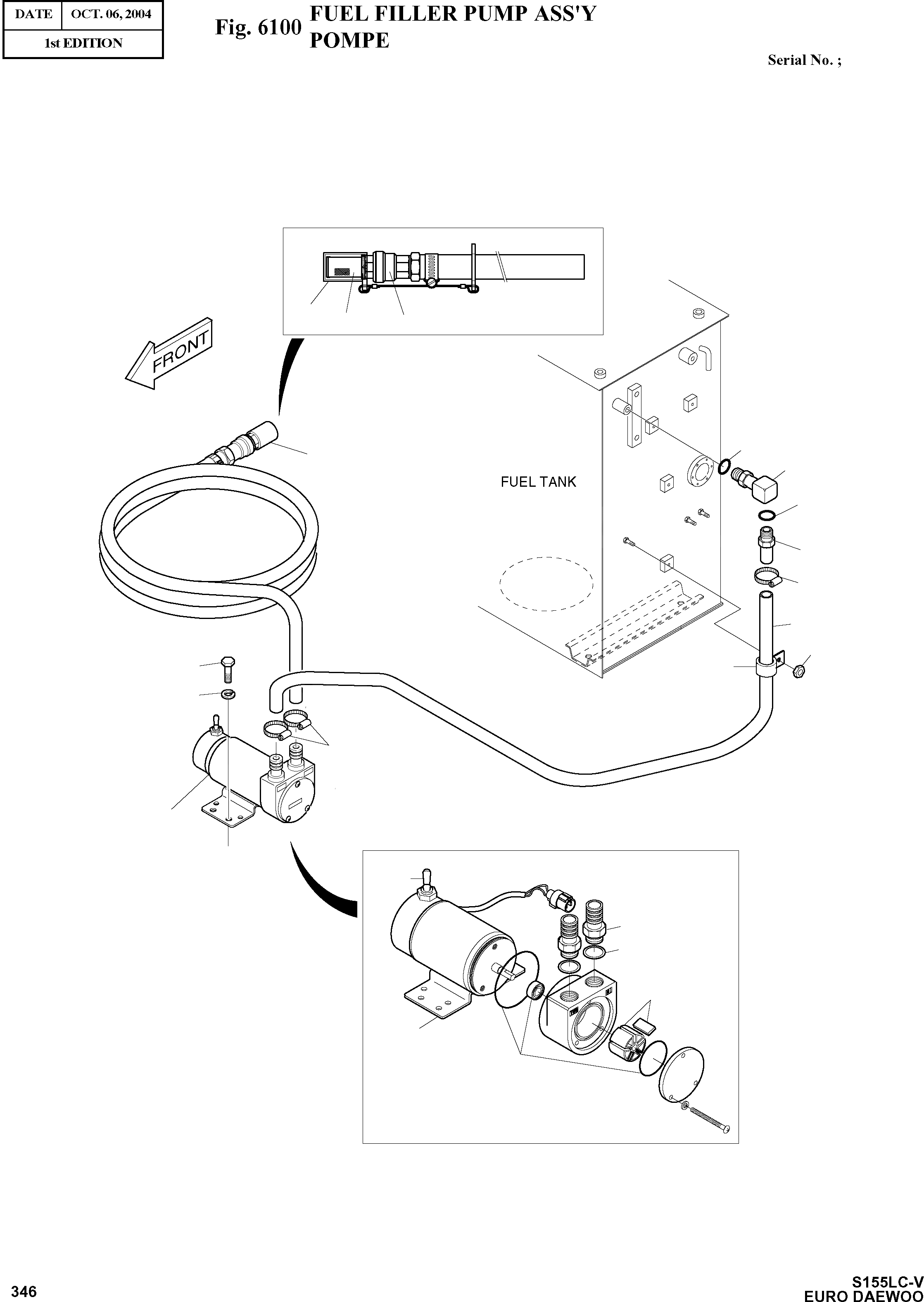 | DATE | OCT. 06, 2004 |
|---|---|
| 1st EDITION | |

Fig. 6100 FUEL FILLER PUMP ASS'Y
POMPE

Serial No. ;

FRONT

FUEL TANK

346

S155LC-V
EURO DAEWOO