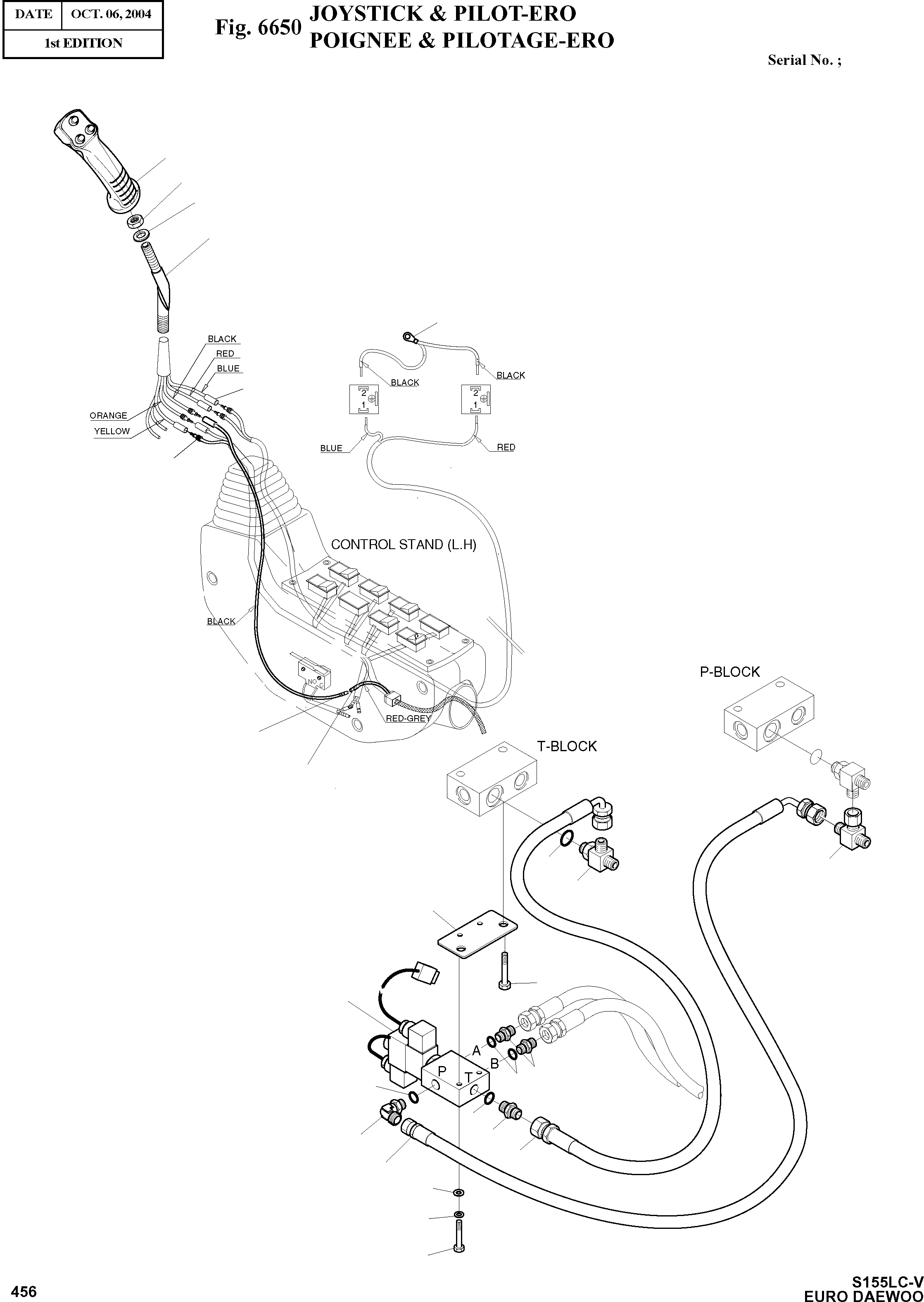 | DATE | OCT. 06, 2004 |
|---|---|
| 1st EDITION | |

Fig. 6650 JOYSTICK & PILOT-ERO
POIGNEE & PILOTAGE-ERO

Serial No. ;

BLACK
RED
BLUE
ORANGE
YELLOW

BLACK
BLACK
2
1
2
1
BLUE
RED

CONTROL STAND (L.H)

BLACK
NO
C
RED-GREY

P-BLOCK

T-BLOCK

A
B
P
T

456

S155LC-V
EURO DAEWOO