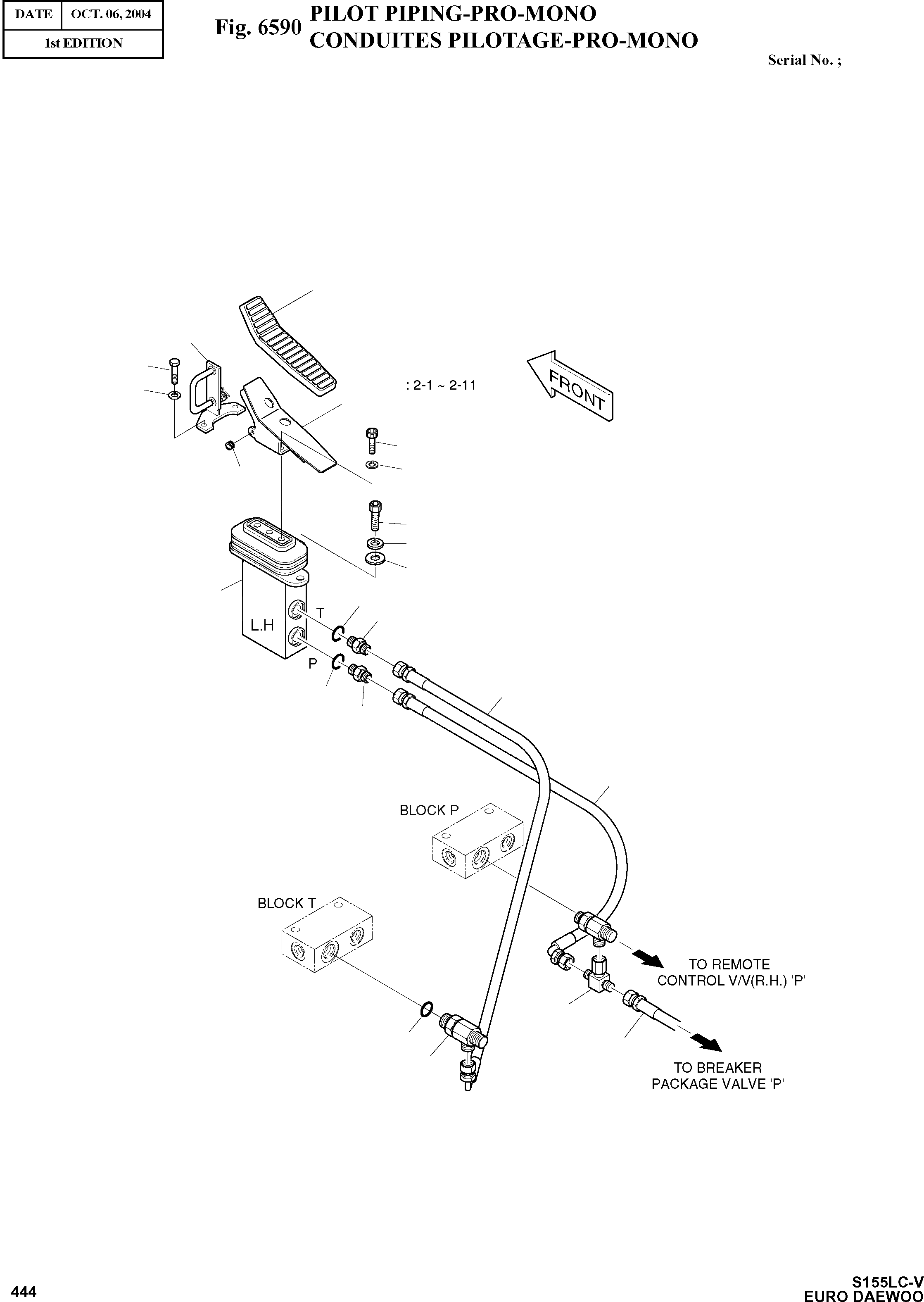 | DATE | OCT. 06, 2004 |
|---|---|
| 1st EDITION | |

Fig. 6590 PILOT PIPING-PRO-MONO
CONDUITES PILOTAGE-PRO-MONO

Serial No. ;

: 2-1 ~ 2-11

FRONT

L.H

T

P

BLOCK P

BLOCK T

TO REMOTE CONTROL V/V(R.H.) 'P'

TO BREAKER PACKAGE VALVE 'P'

444

S155LC-V
EURO DAEWOO