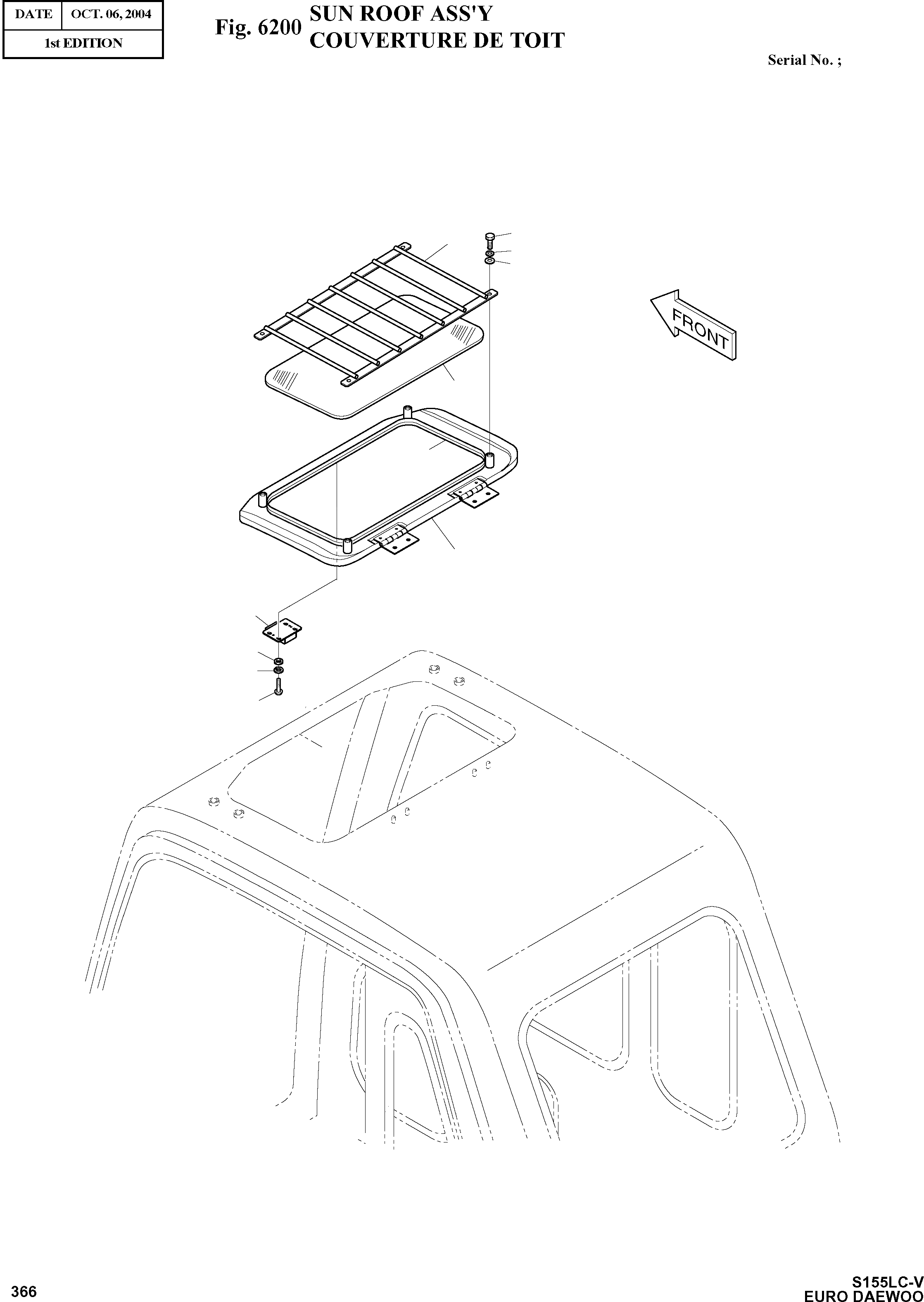 | DATE | OCT. 06, 2004 |
|---|---|
| 1st EDITION | |

Fig. 6200 SUN ROOF ASS'Y
COUVERTURE DE TOIT

Serial No. ;

FRONT

366

S155LC-V
EURO DAEWOO