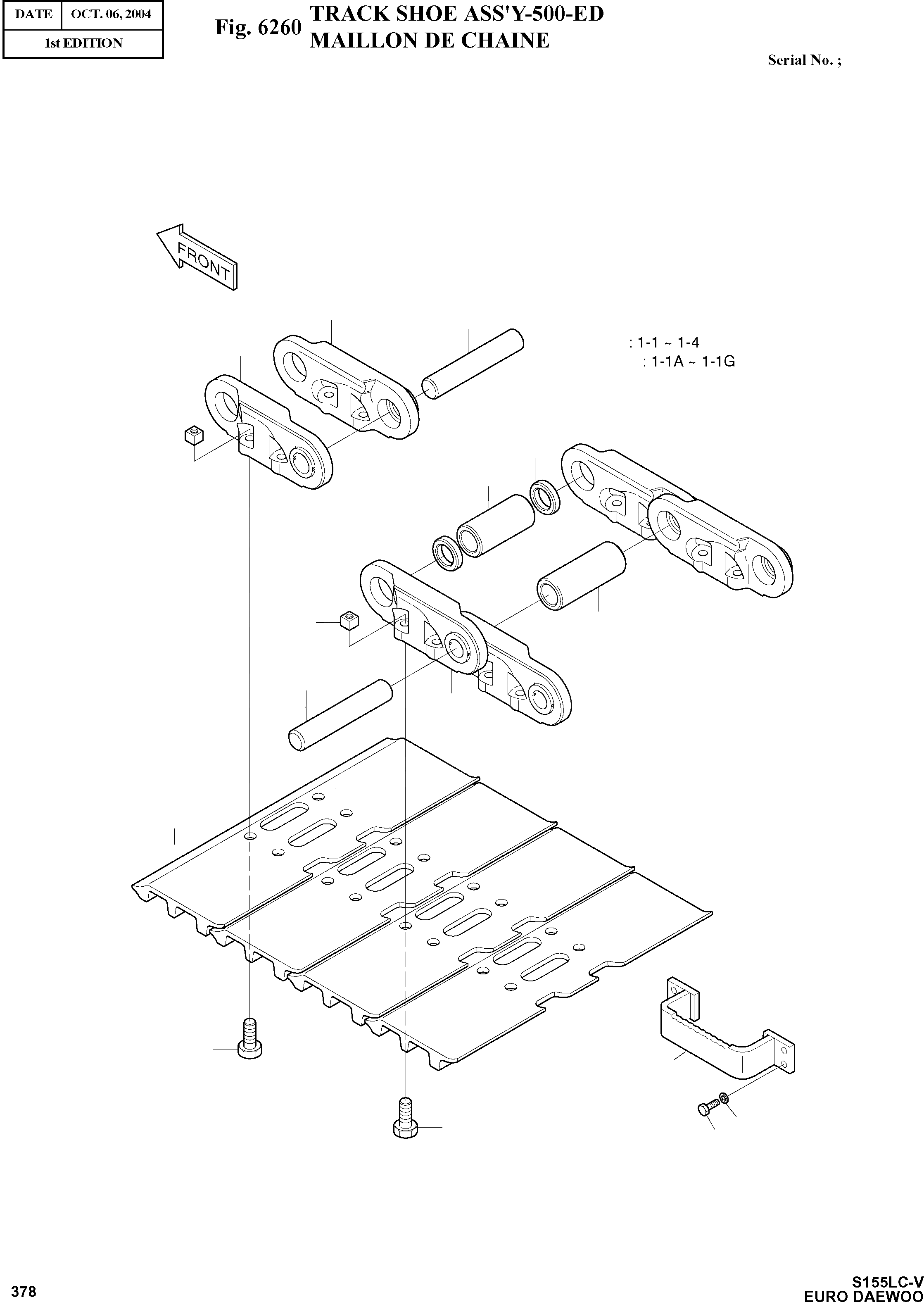 | DATE | OCT. 06, 2004 |
|---|---|
| 1st EDITION | |

Fig. 6260 TRACK SHOE ASS'Y-500-ED
MAILLON DE CHAINE

Serial No. ;

FRONT

: 1-1 ~ 1-4
: 1-1A ~ 1-1G

378

S155LC-V
EURO DAEWOO