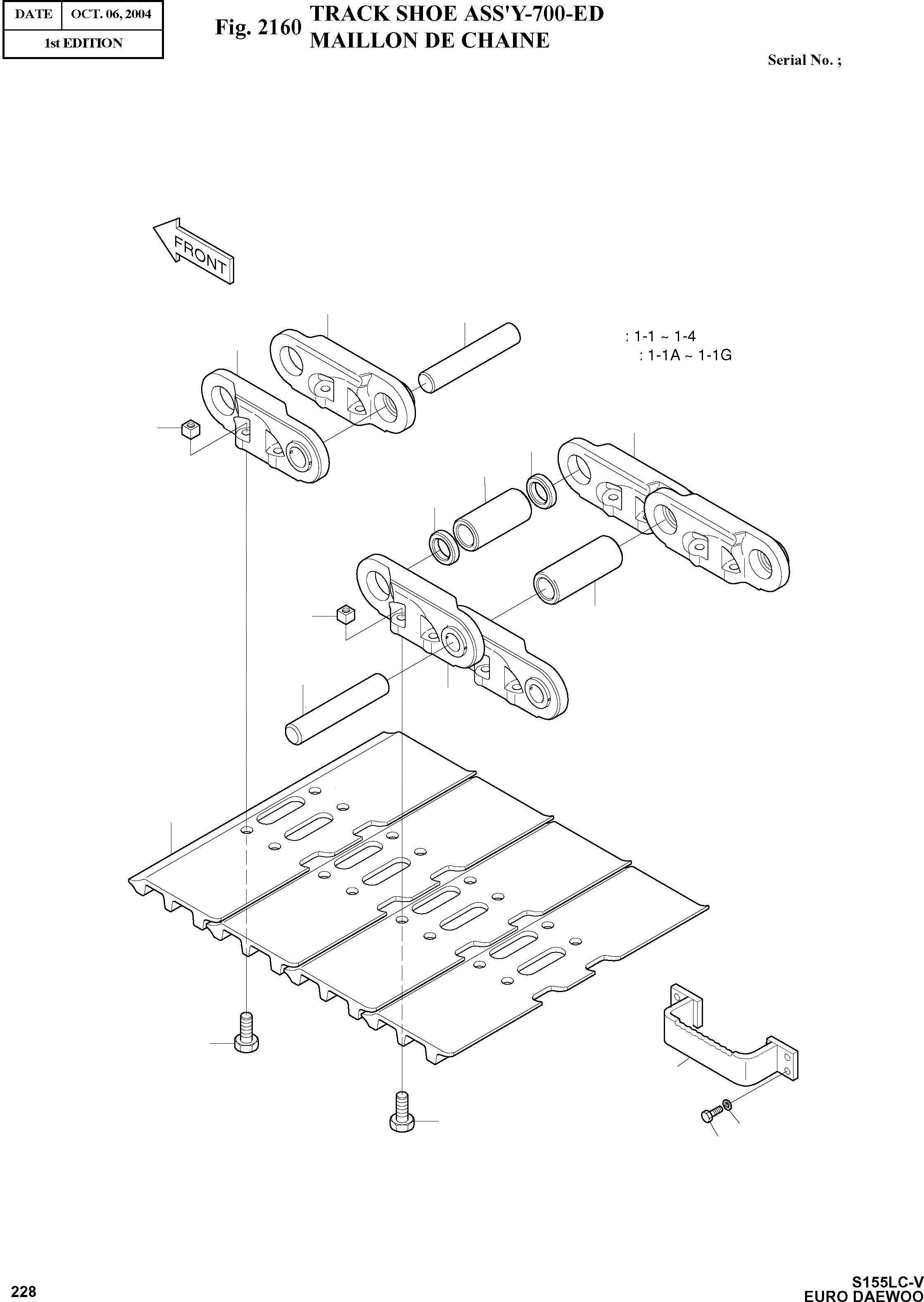 | DATE | OCT. 06, 2004 |
|---|---|
| 1st EDITION | |

Fig. 2160 TRACK SHOE ASS'Y-700-ED
MAILLON DE CHAINE

Serial No. ;

FRONT

: 1-1 ~ 1-4
: 1-1A ~ 1-1G

228

S155LC-V
EURO DAEWOO