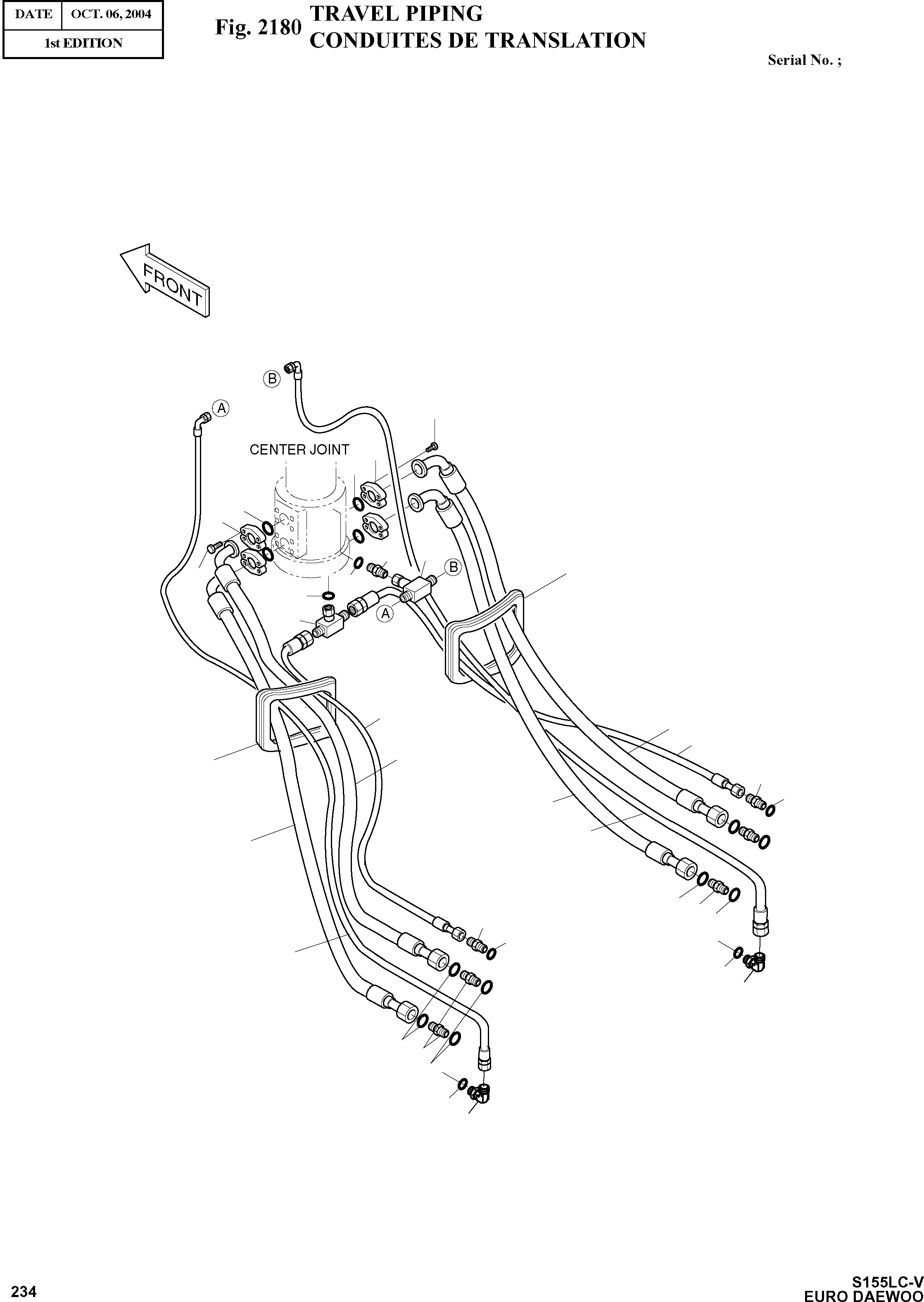 | DATE | OCT. 06, 2004 |
|---|---|
| 1st EDITION | |

Fig. 2180 TRAVEL PIPING
CONDUITES DE TRANSLATION

Serial No. ;

FRONT

B

A

CENTER JOINT

B

A

234

S155LC-V
EURO DAEWOO