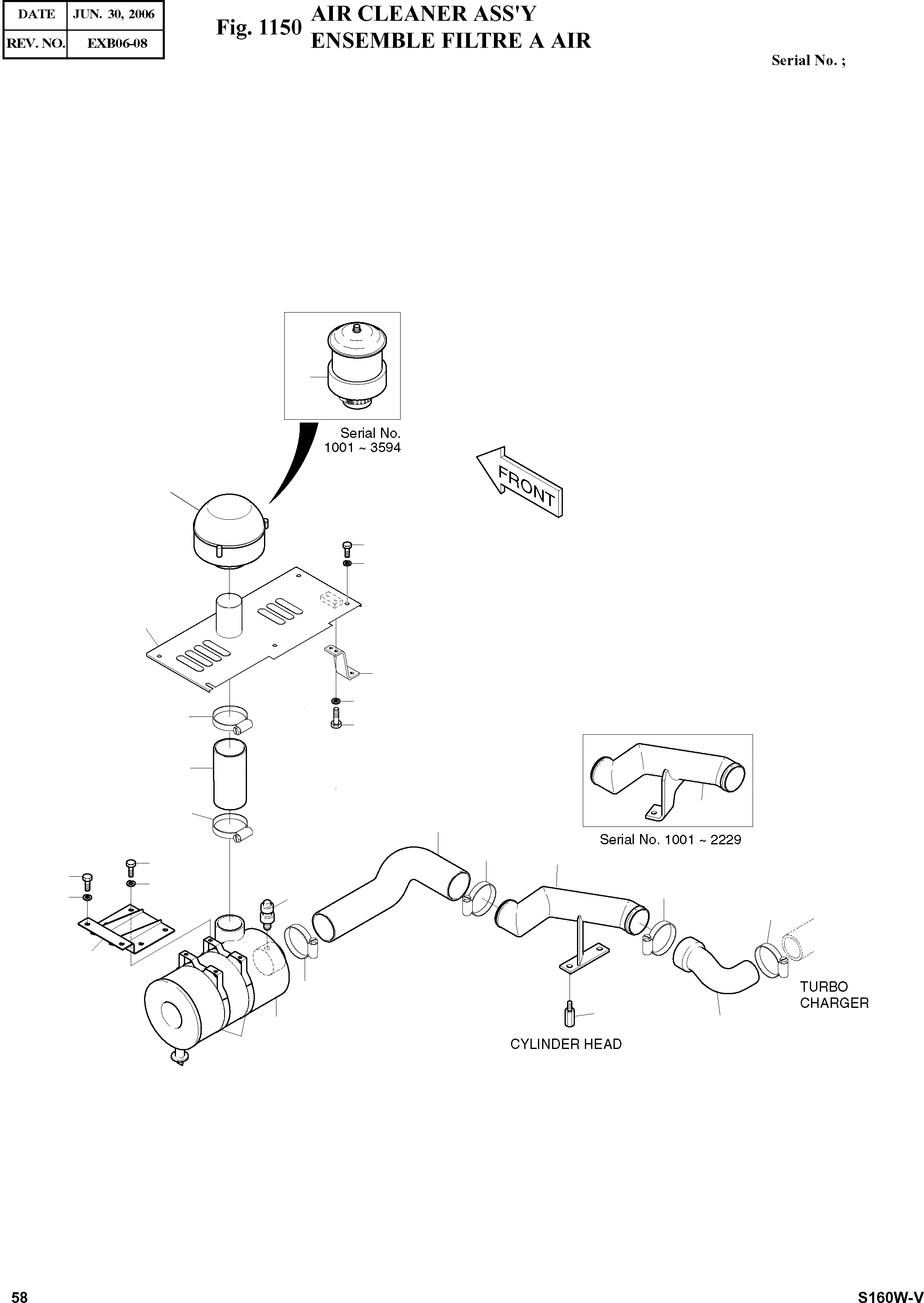 | DATE | JUN. 30, 2006 |
|---|---|
| REV. NO. | EXB06-08 |

Fig. 1150 AIR CLEANER ASS'Y
ENSEMBLE FILTRE A AIR

Serial No. ;

Serial No.
1001 ~ 3594

FRONT

Serial No. 1001 ~ 2229

TURBO
CHARGER

CYLINDER HEAD

58

S160W-V