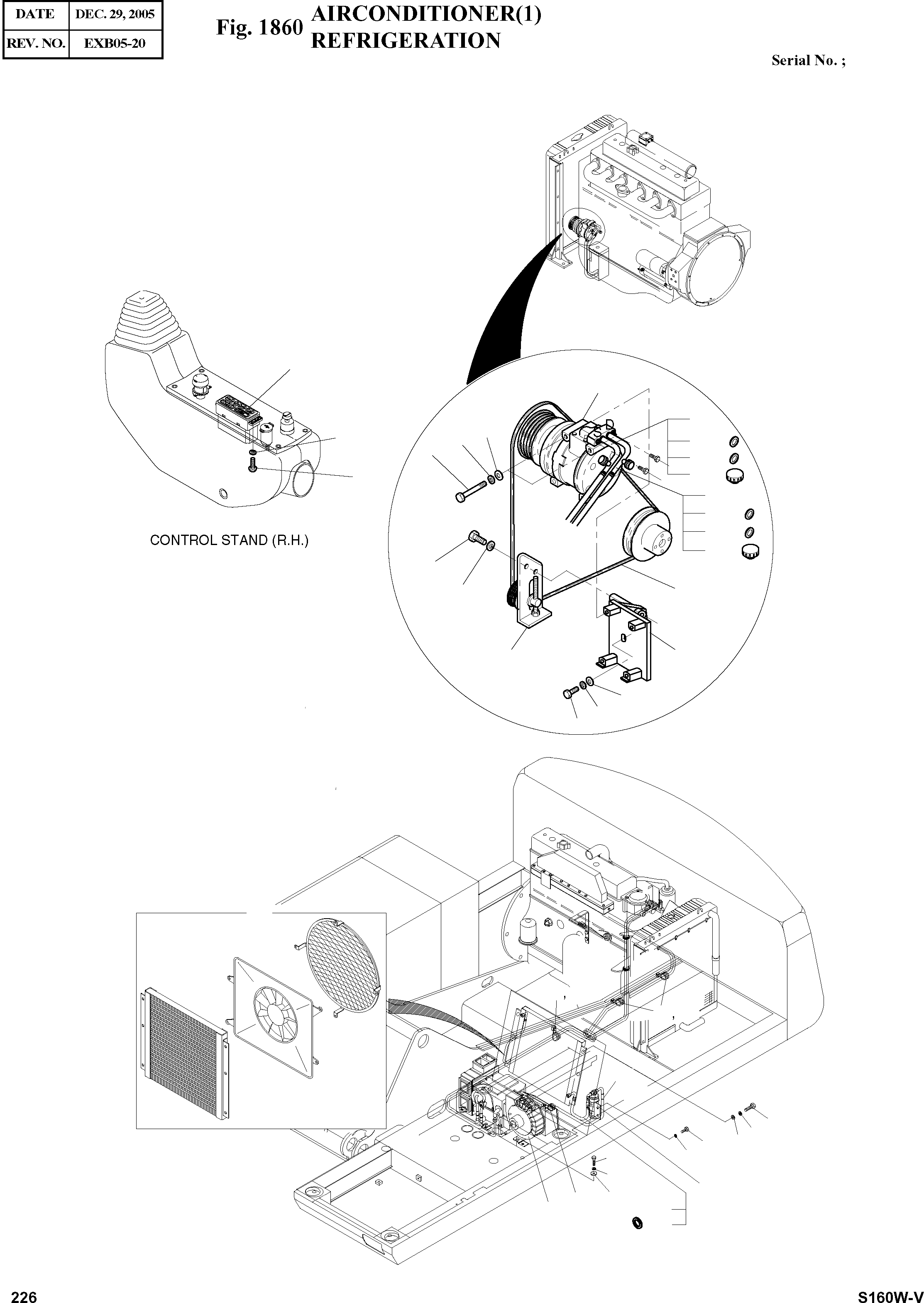 | DATE | DEC. 29, 2005 |
|---|---|
| REV. NO. | EXB05-20 |

Fig. 1860 AIRCONDITIONER(1) REFRIGERATION

Serial No. ;

CONTROL STAND (R.H.)

226

S160W-V