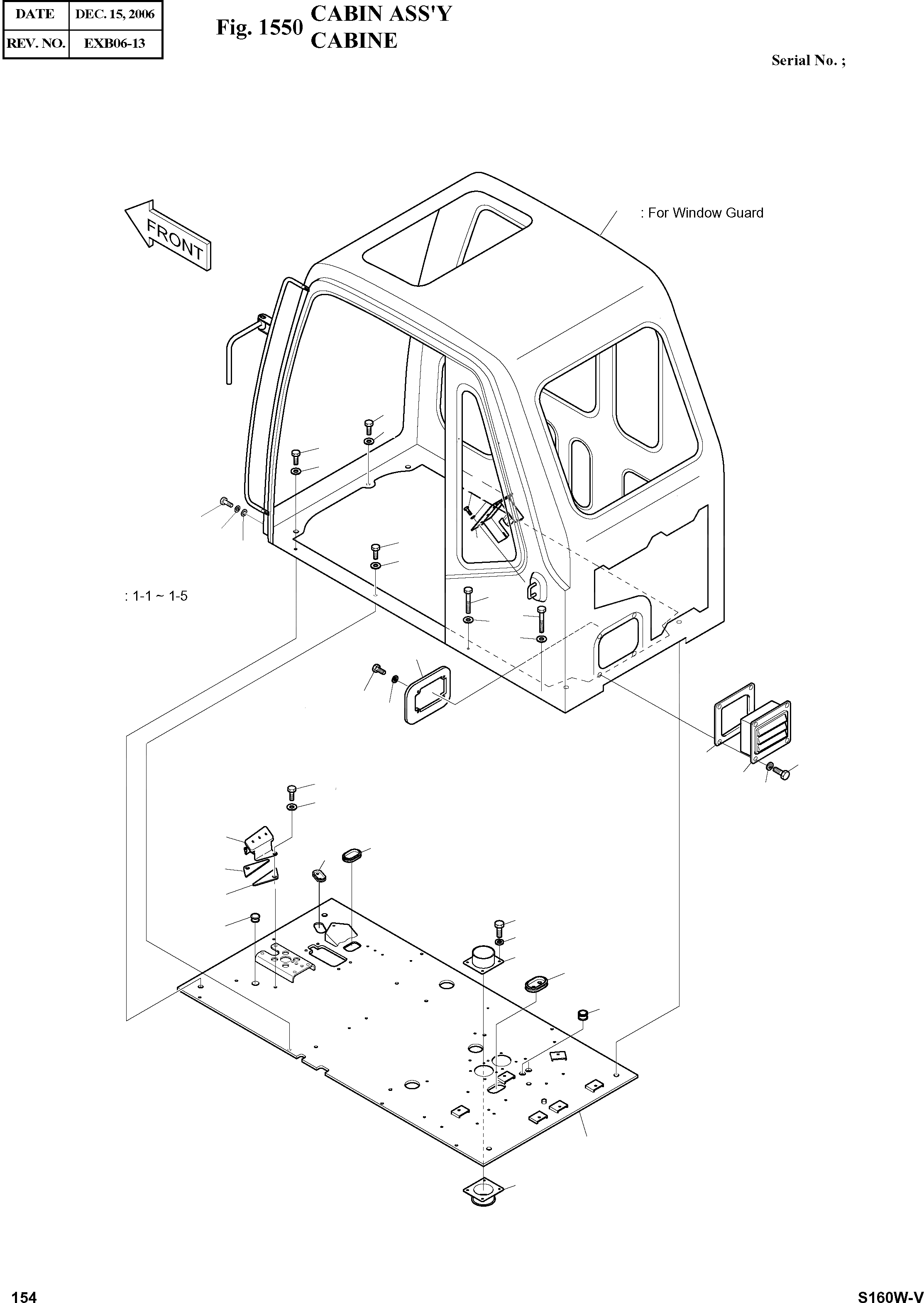 | DATE | DEC. 15, 2006 |
|---|---|
| REV. NO. | EXB06-13 |

Fig. 1550 CABIN ASS'Y
CABINE

Serial No. ;

FRONT

: For Window Guard

: 1-1 ~ 1-5

154

S160W-V