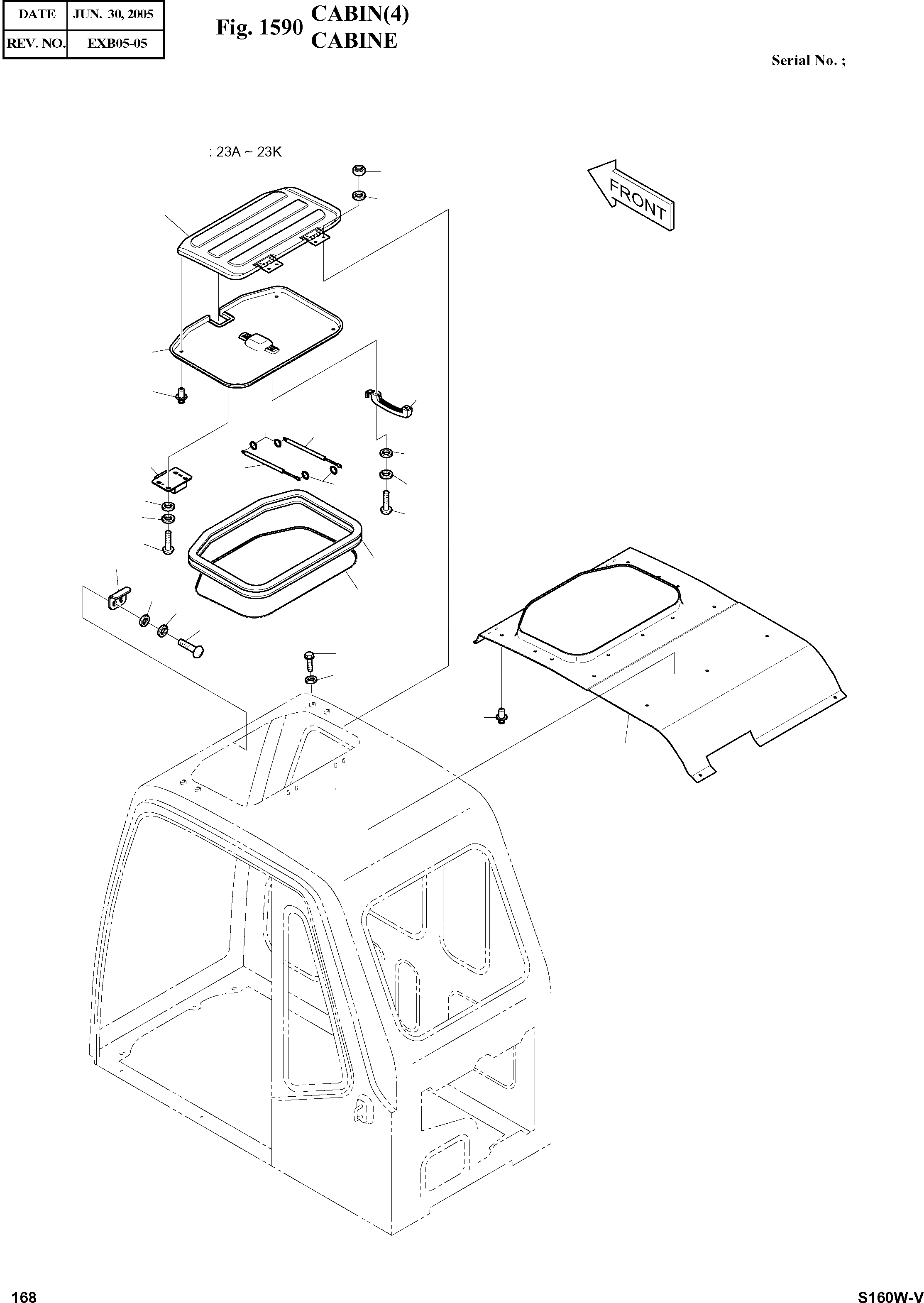 | DATE | JUN. 30, 2005 |
|---|---|
| REV. NO. | EXB05-05 |

Fig. 1590 CABIN(4) CABINE

Serial No. ;

: 23A ~ 23K

FRONT

168

S160W-V