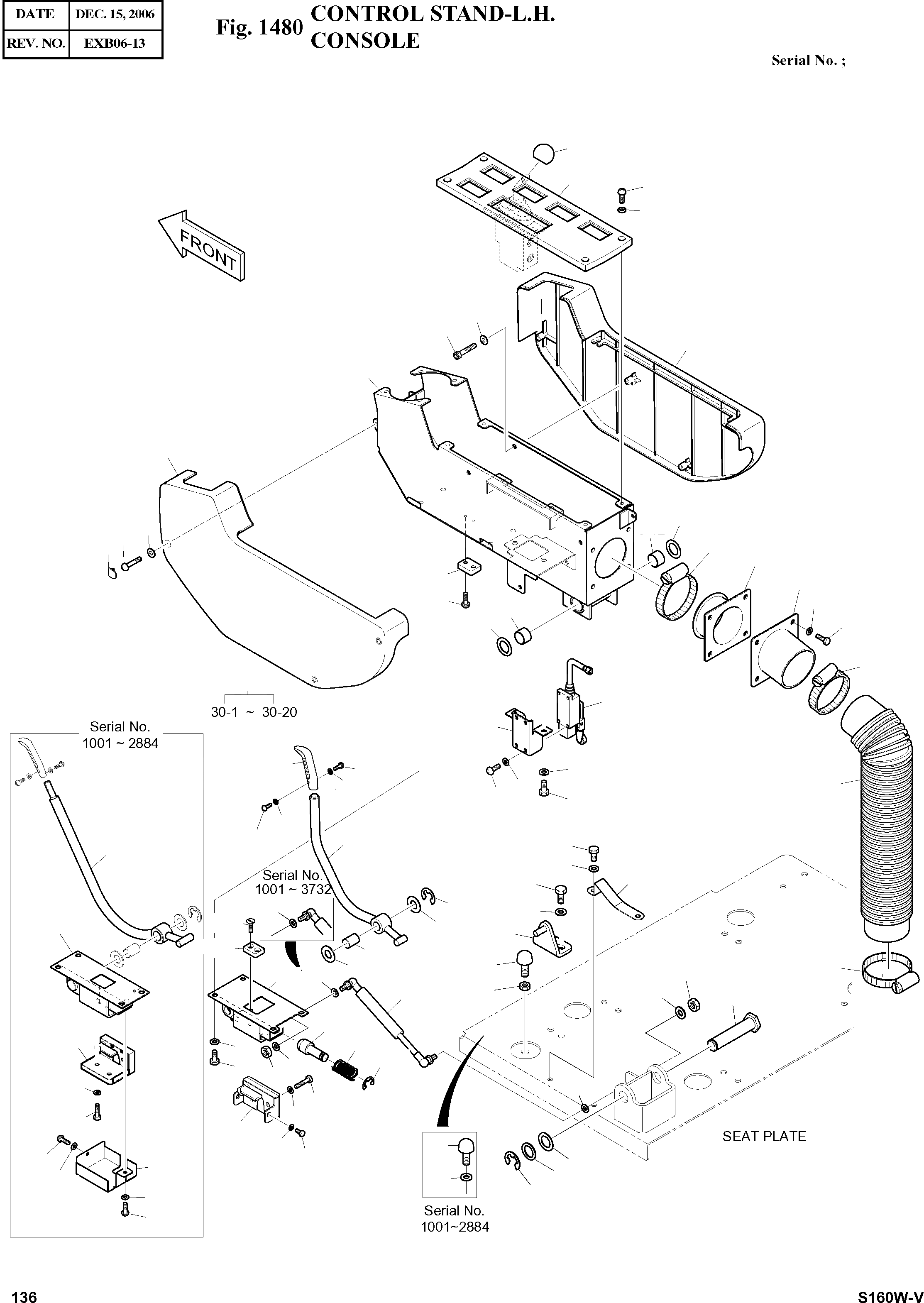 | DATE | DEC. 15, 2006 |
|---|---|
| REV. NO. | EXB06-13 |

Fig. 1480 CONTROL STAND-L.H. CONSOLE

Serial No. ;

FRONT

30-1 ~ 30-20

Serial No. 1001 ~ 2884

Serial No. 1001 ~ 3732

SEAT PLATE

Serial No. 1001~2884

136

S160W-V