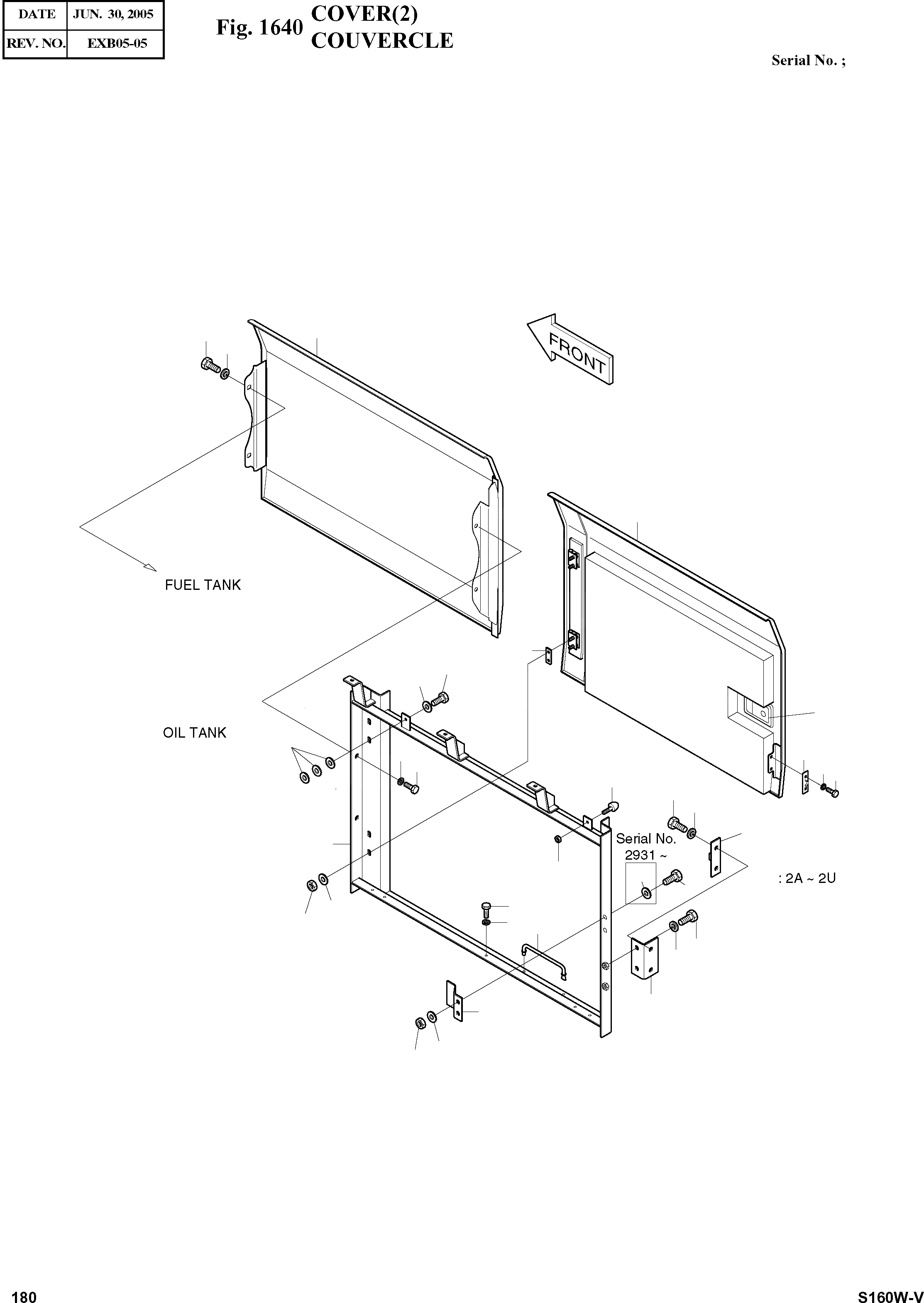 | DATE | JUN. 30, 2005 |
|---|---|
| REV. NO. | EXB05-05 |

Fig. 1640 COVER(2)
COUVERCLE

Serial No. ;

FRONT

FUEL TANK

OIL TANK

Serial No.
2931 ~

: 2A ~ 2U

180

S160W-V