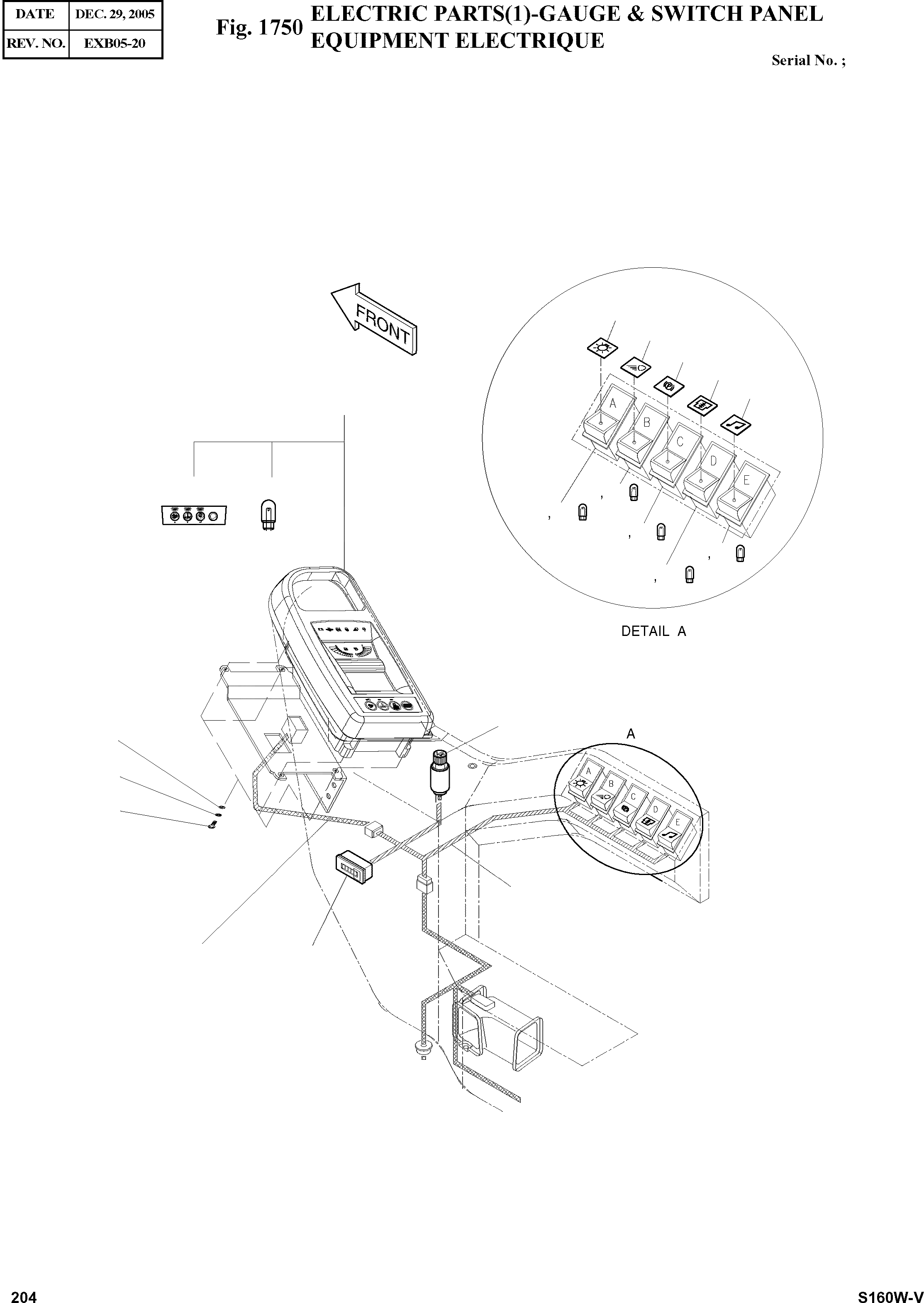 | DATE | DEC. 29, 2005 |
|---|---|
| REV. NO. | EXB05-20 |

Fig. 1750 ELECTRIC PARTS(1)-GAUGE & SWITCH PANEL
EQUIPMENT ELECTRIQUE

Serial No. ;

FRONT

A
B
C
D
E

,
,
,
,
,

DETAIL A

A

A
B
C
D
E

204

S160W-V