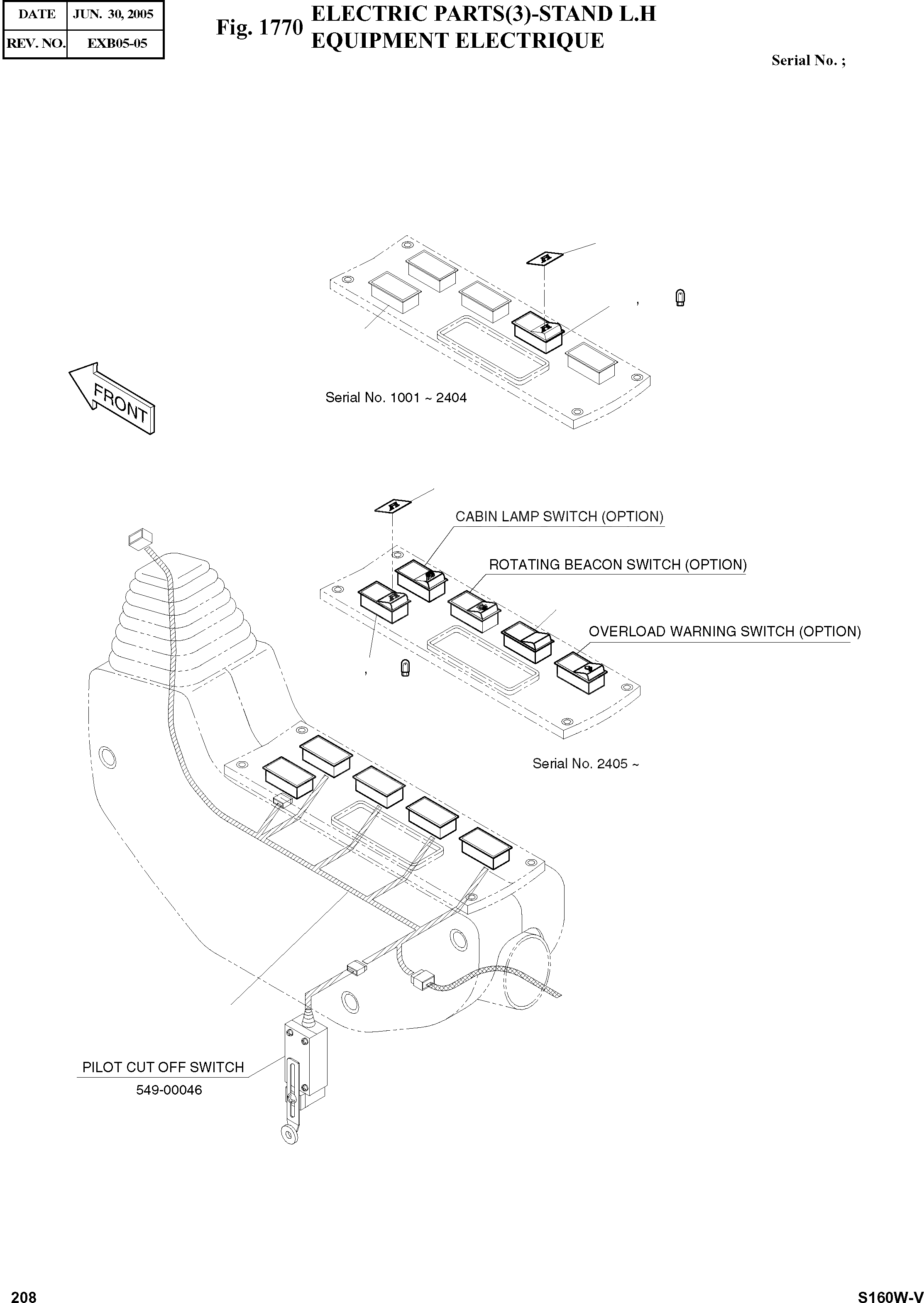 | DATE | JUN. 30, 2005 |
|---|---|
| REV. NO. | EXB05-05 |

Fig. 1770 ELECTRIC PARTS(3)-STAND L.H
EQUIPMENT ELECTRIQUE

Serial No. ;

,

FRONT

Serial No. 1001 ~ 2404

CABIN LAMP SWITCH (OPTION)

ROTATING BEACON SWITCH (OPTION)

OVERLOAD WARNING SWITCH (OPTION)

,

Serial No. 2405 ~

PILOT CUT OFF SWITCH
549-00046

208

S160W-V