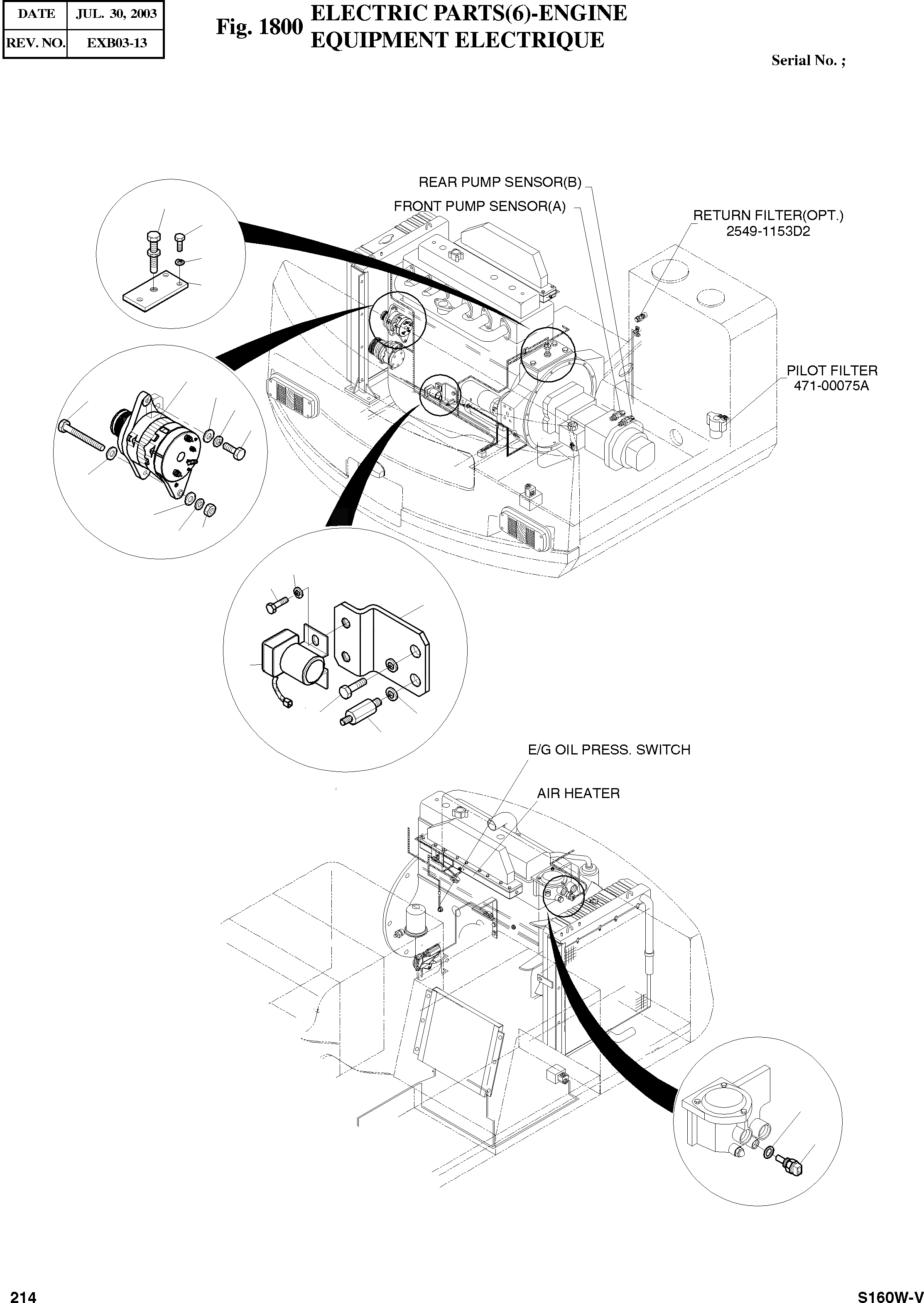 | DATE | JUL. 30, 2003 |
|---|---|
| REV. NO. | EXB03-13 |

Fig. 1800 ELECTRIC PARTS(6)-ENGINE
EQUIPMENT ELECTRIQUE

Serial No. ;

REAR PUMP SENSOR(B)
FRONT PUMP SENSOR(A)
RETURN FILTER(OPT.)
2549-1153D2
PILOT FILTER
471-00075A

E/G OIL PRESS. SWITCH
AIR HEATER

214
S160W-V