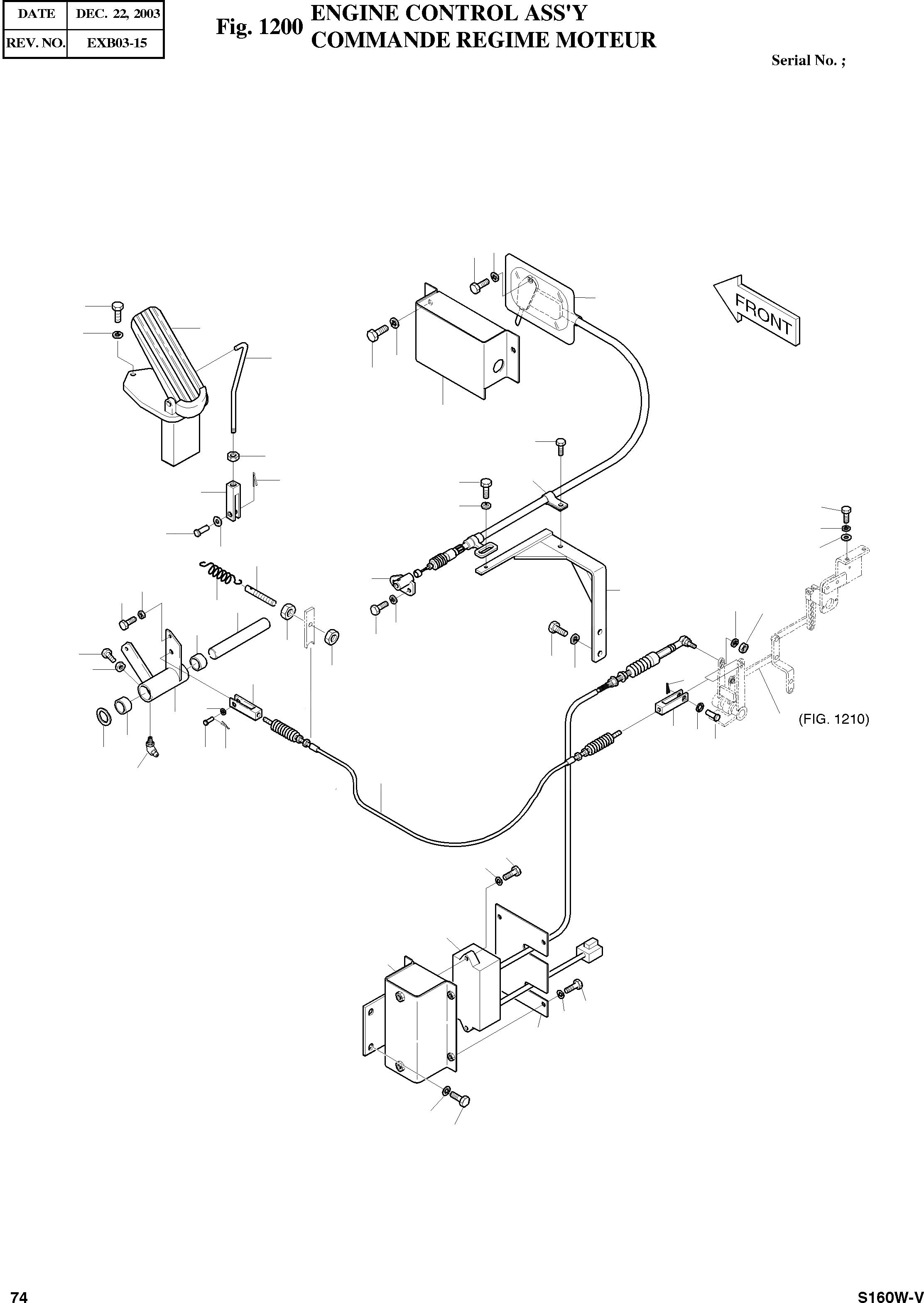 | DATE | DEC. 22, 2003 |
|---|---|
| REV. NO. | EXB03-15 |

Fig. 1200 ENGINE CONTROL ASS'Y
COMMANDE REGIME MOTEUR

Serial No. ;

FRONT

(FIG. 1210)

74

S160W-V