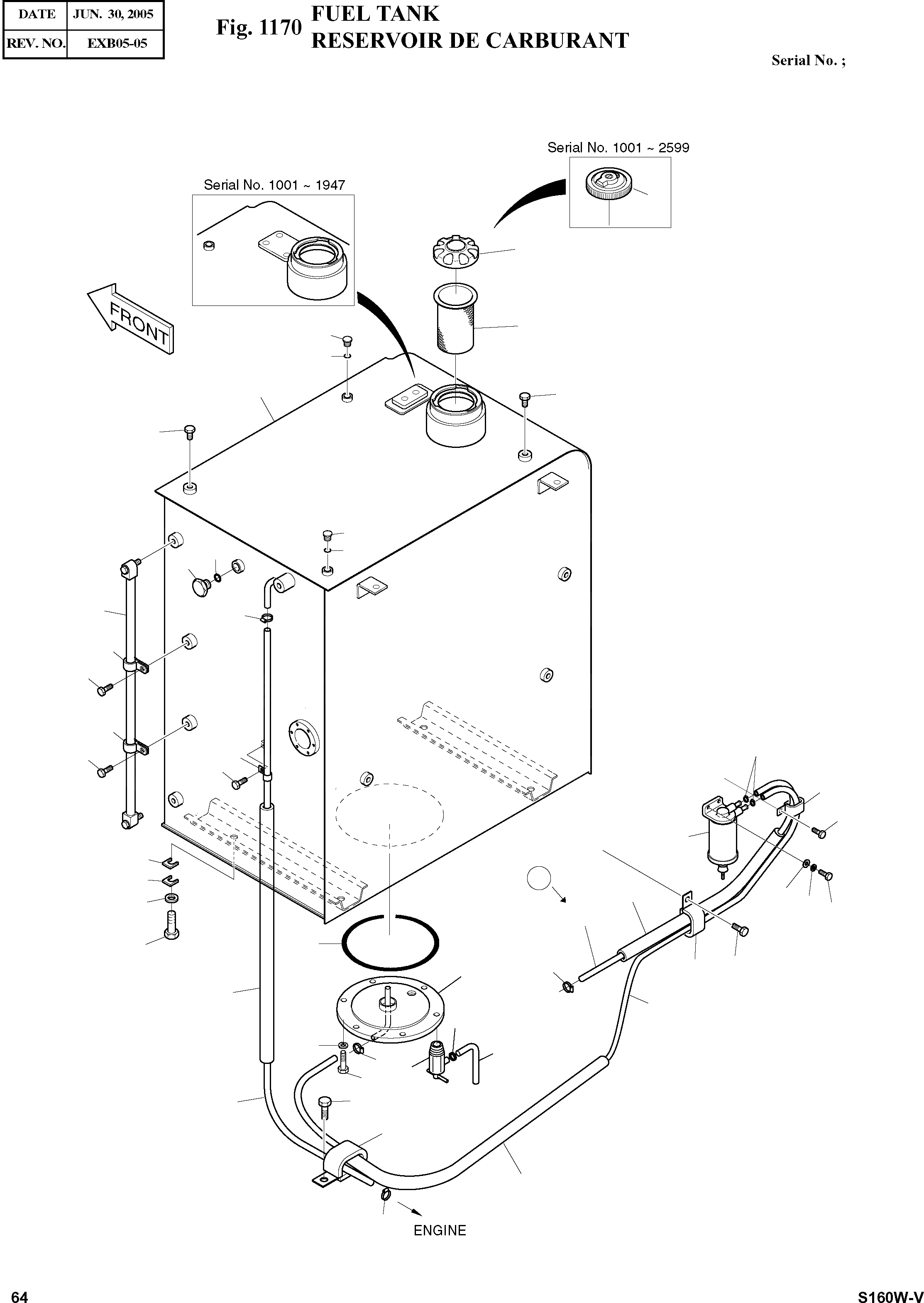 | DATE | JUN. 30, 2005 |
|---|---|
| REV. NO. | EXB05-05 |

Fig. 1170 FUEL TANK
RESERVOIR DE CARBURANT

Serial No. ;

Serial No. 1001 ~ 2599

Serial No. 1001 ~ 1947

FRONT

ENGINE

64

S160W-V