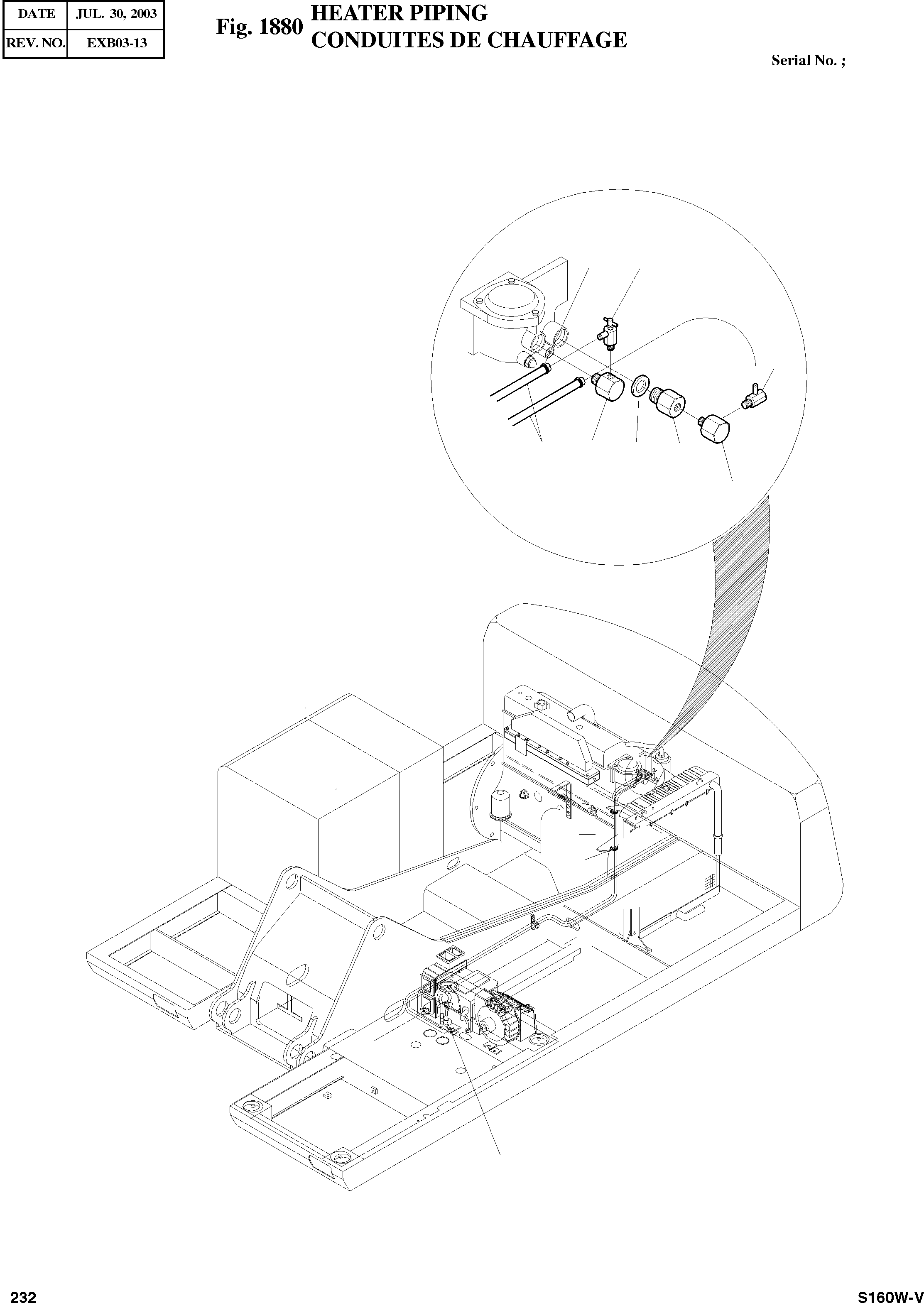 | DATE | JUL. 30, 2003 |
|---|---|
| REV. NO. | EXB03-13 |

Fig. 1880 HEATER PIPING
CONDUITES DE CHAUFFAGE

Serial No. ;

232

S160W-V