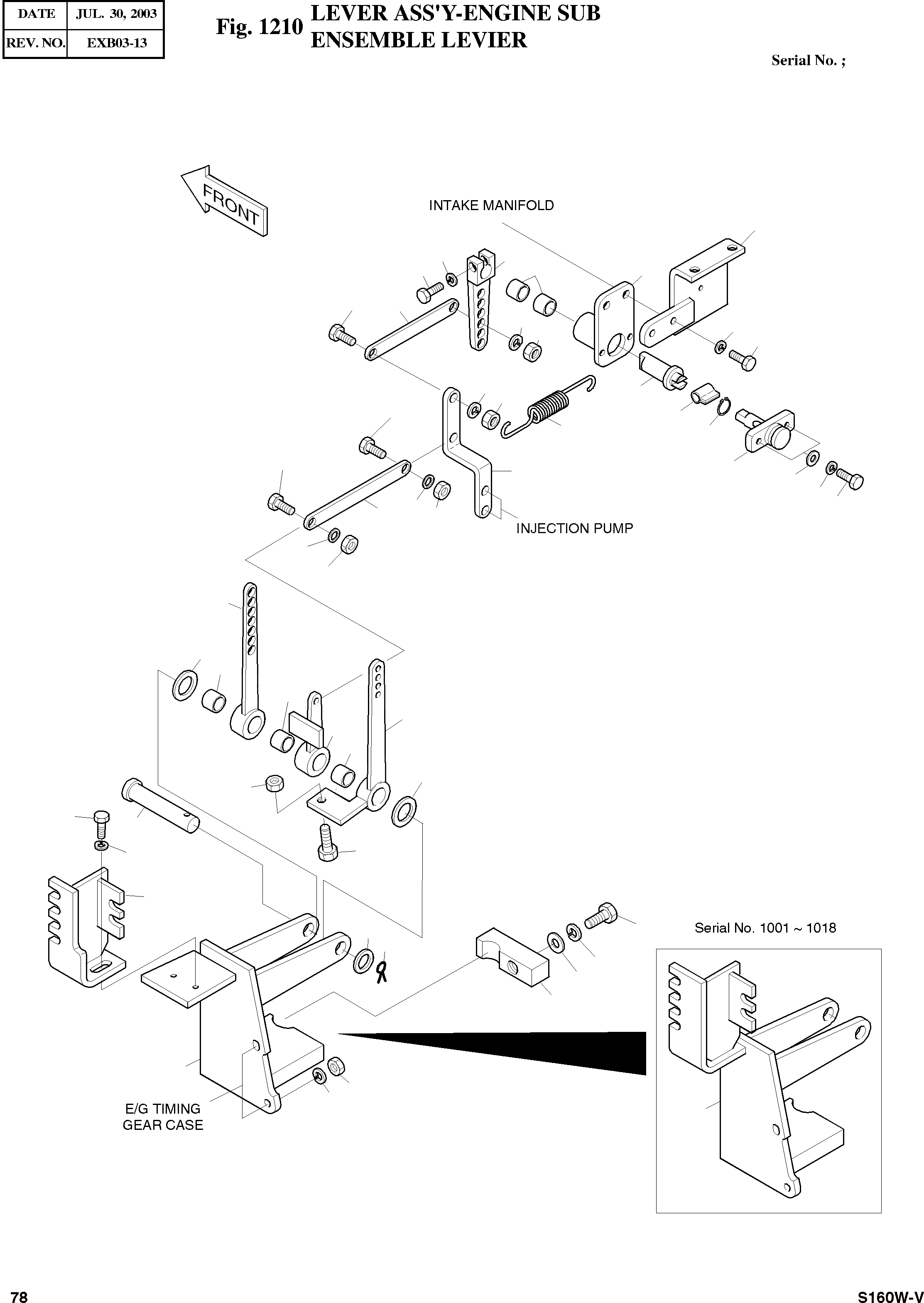 | DATE | JUL. 30, 2003 |
|---|---|
| REV. NO. | EXB03-13 |

Fig. 1210 LEVER ASS'Y-ENGINE SUB
ENSEMBLE LEVIER

Serial No. ;

FRONT

INTAKE MANIFOLD

INJECTION PUMP

Serial No. 1001 ~ 1018

E/G TIMING GEAR CASE

78

S160W-V