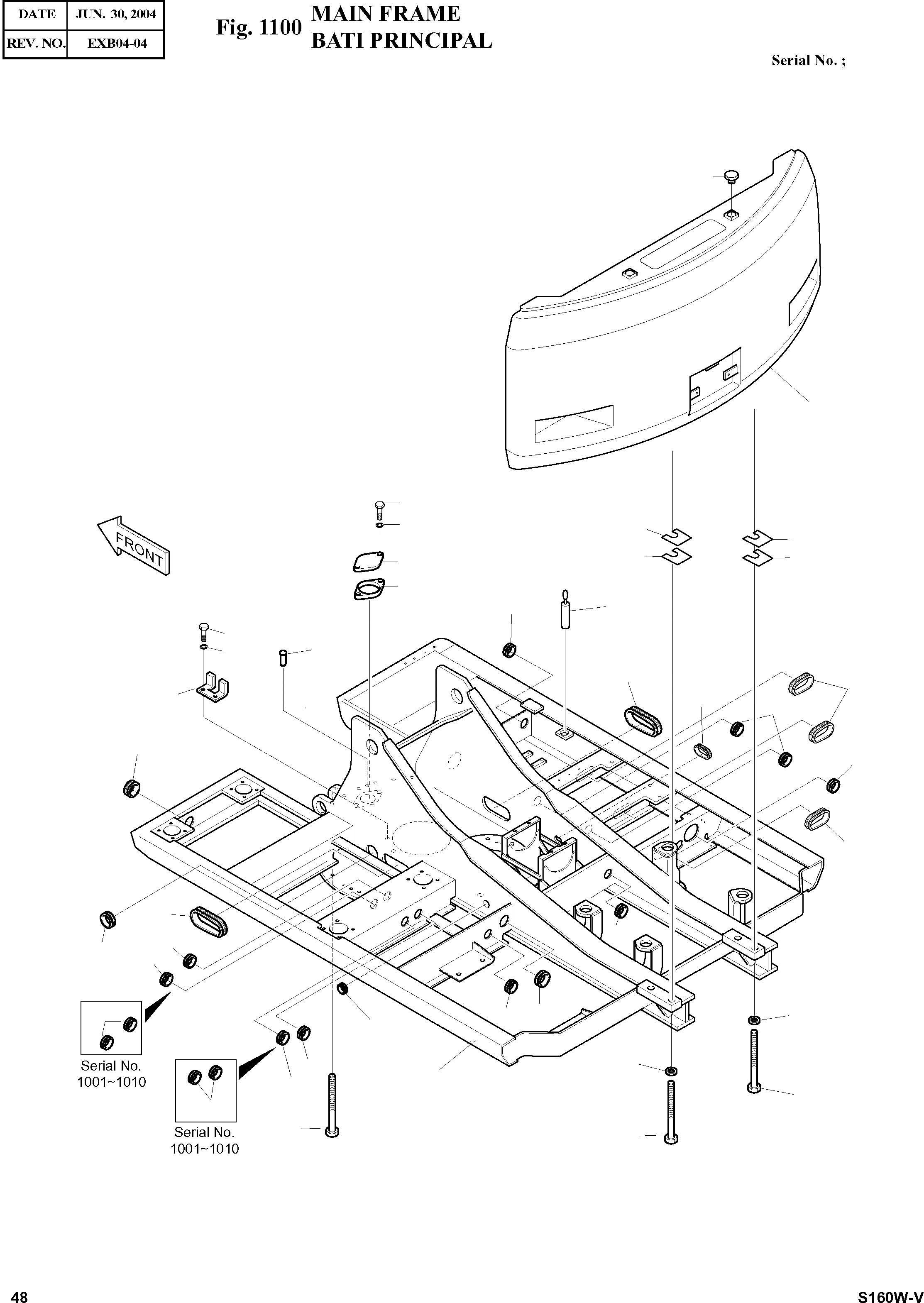 | DATE | JUN. 30, 2004 |
|---|---|
| REV. NO. | EXB04-04 |

Fig. 1100 MAIN FRAME
BATI PRINCIPAL

Serial No. ;

FRONT

Serial No.
1001~1010

Serial No.
1001~1010

48

S160W-V