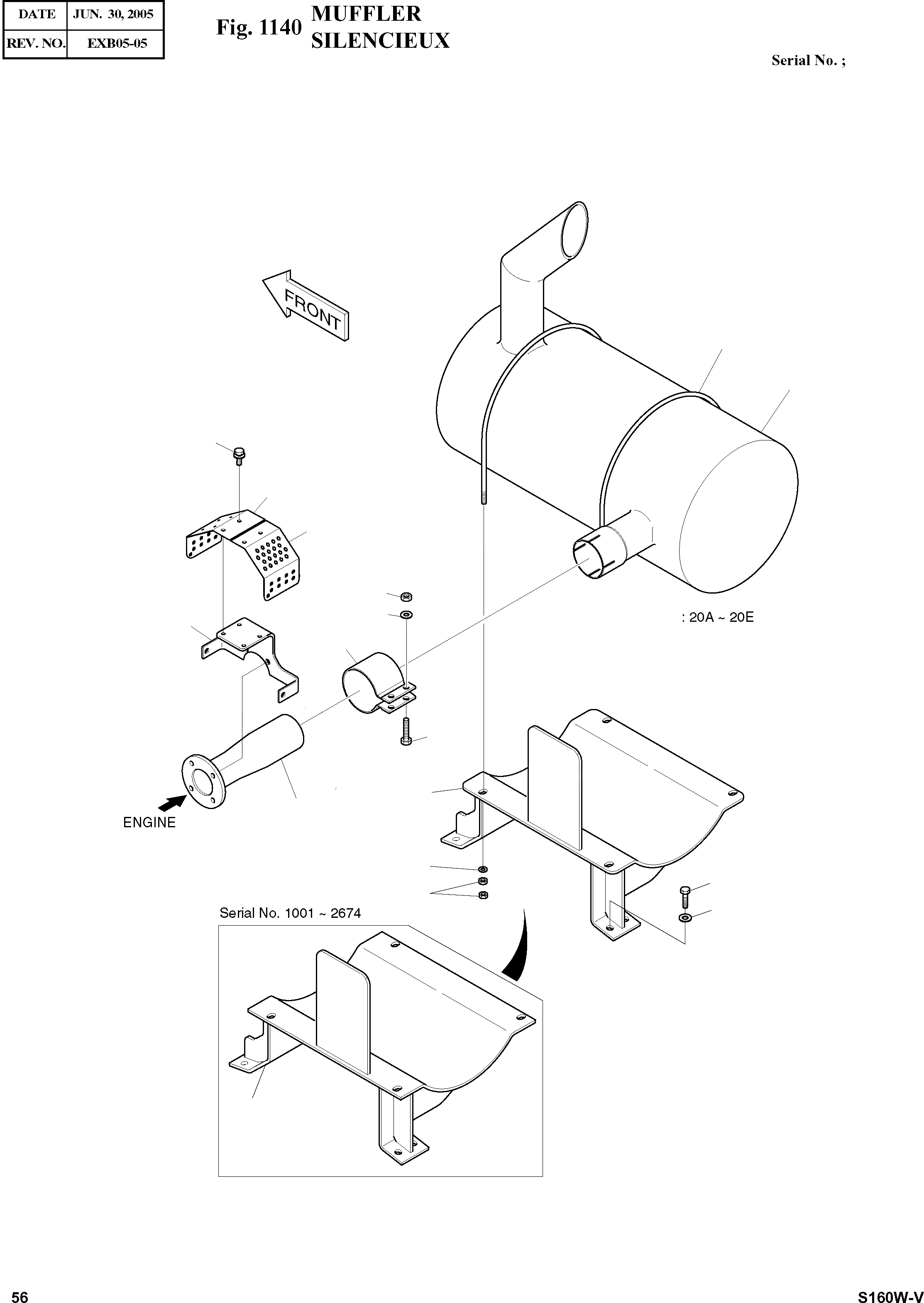 | DATE | JUN. 30, 2005 |
|---|---|
| REV. NO. | EXB05-05 |

Fig. 1140 MUFFLER SILENCIEUX

Serial No. ;

FRONT

: 20A ~ 20E

ENGINE

Serial No. 1001 ~ 2674

56

S160W-V