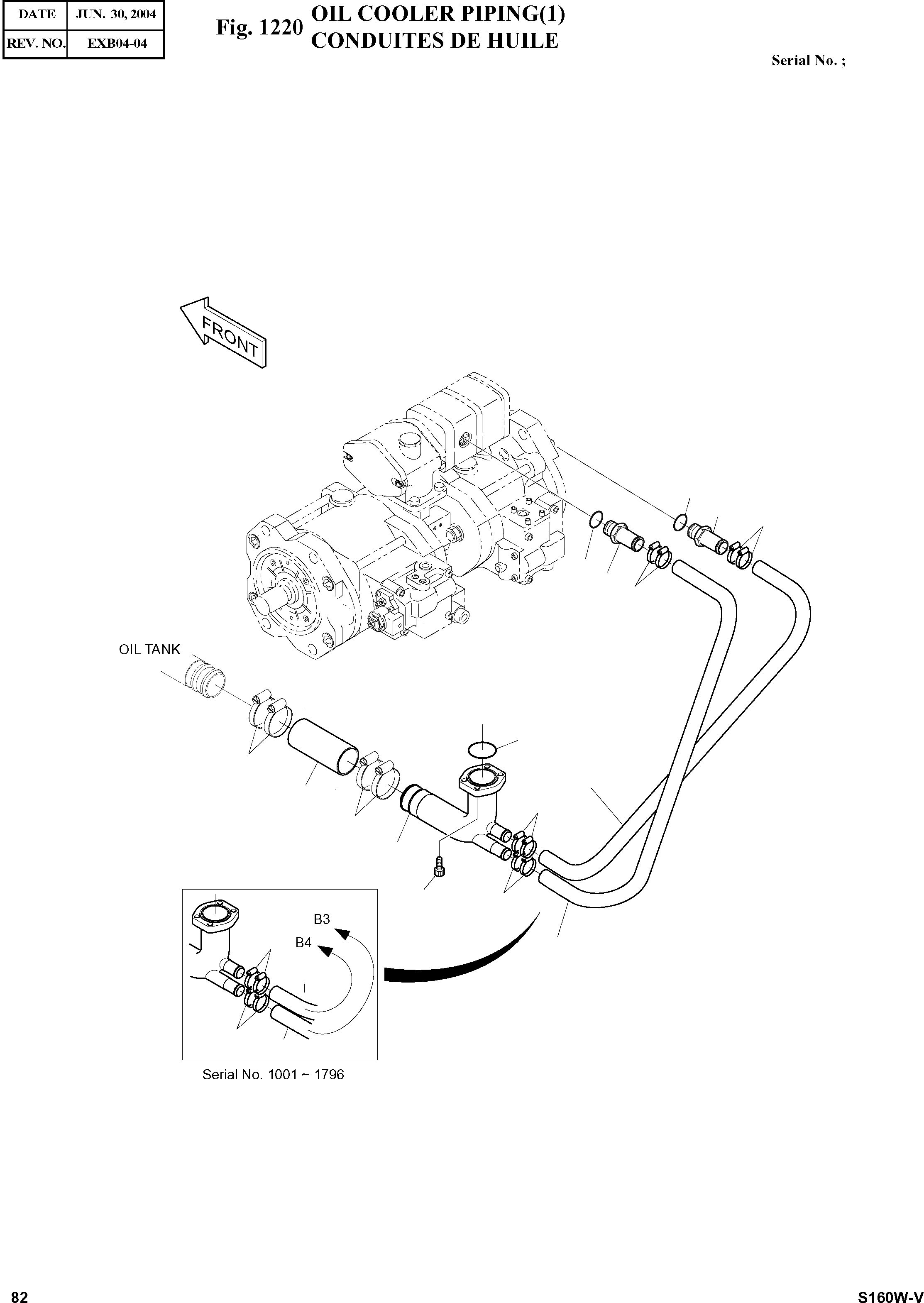 | DATE | JUN. 30, 2004 |
|---|---|
| REV. NO. | EXB04-04 |

Fig. 1220 OIL COOLER PIPING(1)
CONDUITES DE HUILE

Serial No. ;

FRONT

OIL TANK

B3

B4

Serial No. 1001 ~ 1796

82

S160W-V