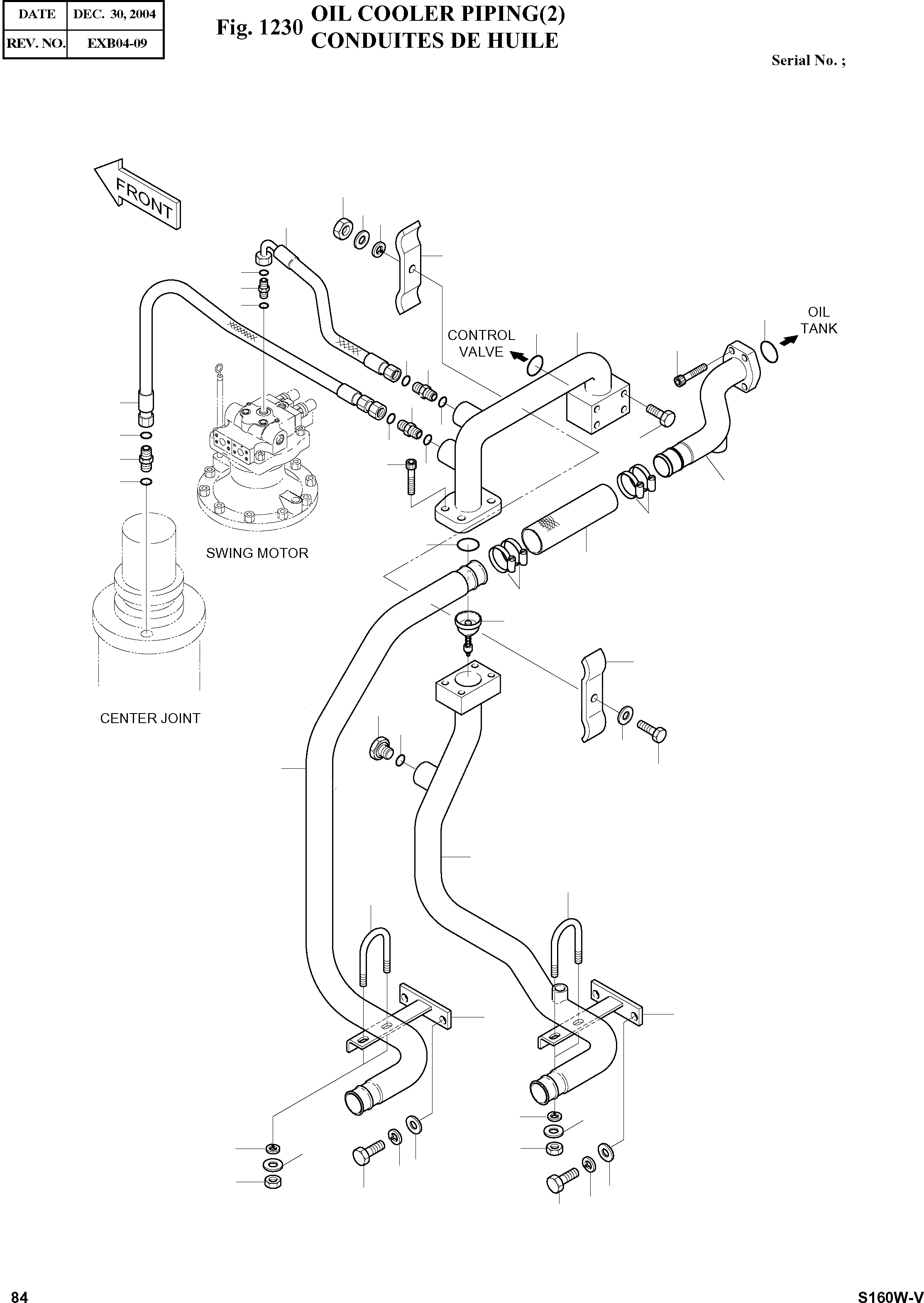 | DATE | DEC. 30, 2004 |
|---|---|
| REV. NO. | EXB04-09 |

Fig. 1230 OIL COOLER PIPING(2)
CONDUITES DE HUILE

Serial No. ;

FRONT

CONTROL VALVE

OIL TANK

SWING MOTOR

CENTER JOINT

84

S160W-V