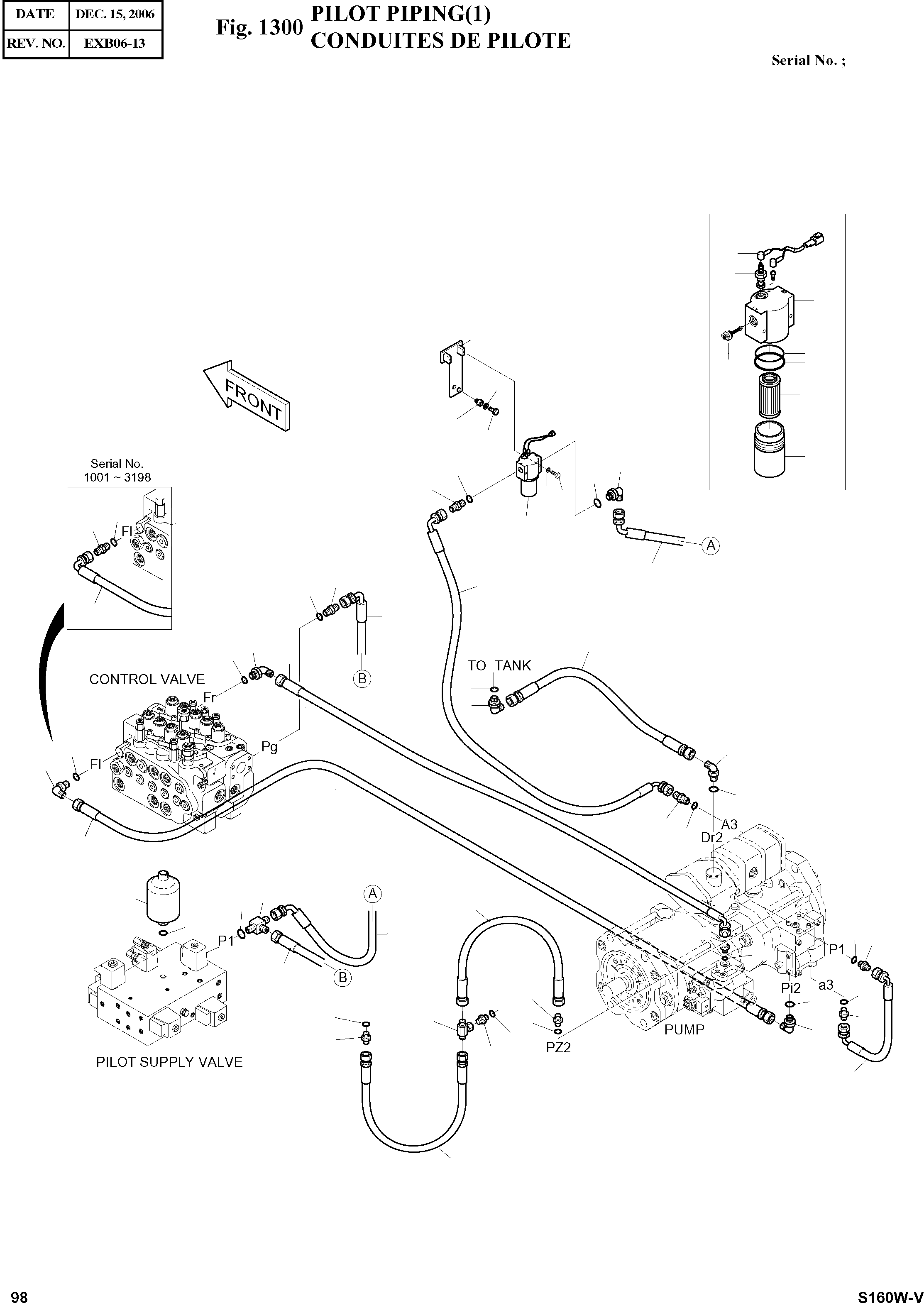 | DATE | DEC. 15, 2006 |
|---|---|
| REV. NO. | EXB06-13 |

Fig. 1300 PILOT PIPING(1)
CONDUITES DE PILOTE

Serial No. ;

FRONT

Serial No.
1001 ~ 3198

Fl

A

B

TO TANK

CONTROL VALVE

Fr

Pg

Fl

A3

Dr2

A

P1

B

P1

Pi2

a3

PUMP

PZ2

PILOT SUPPLY VALVE

98

S160W-V