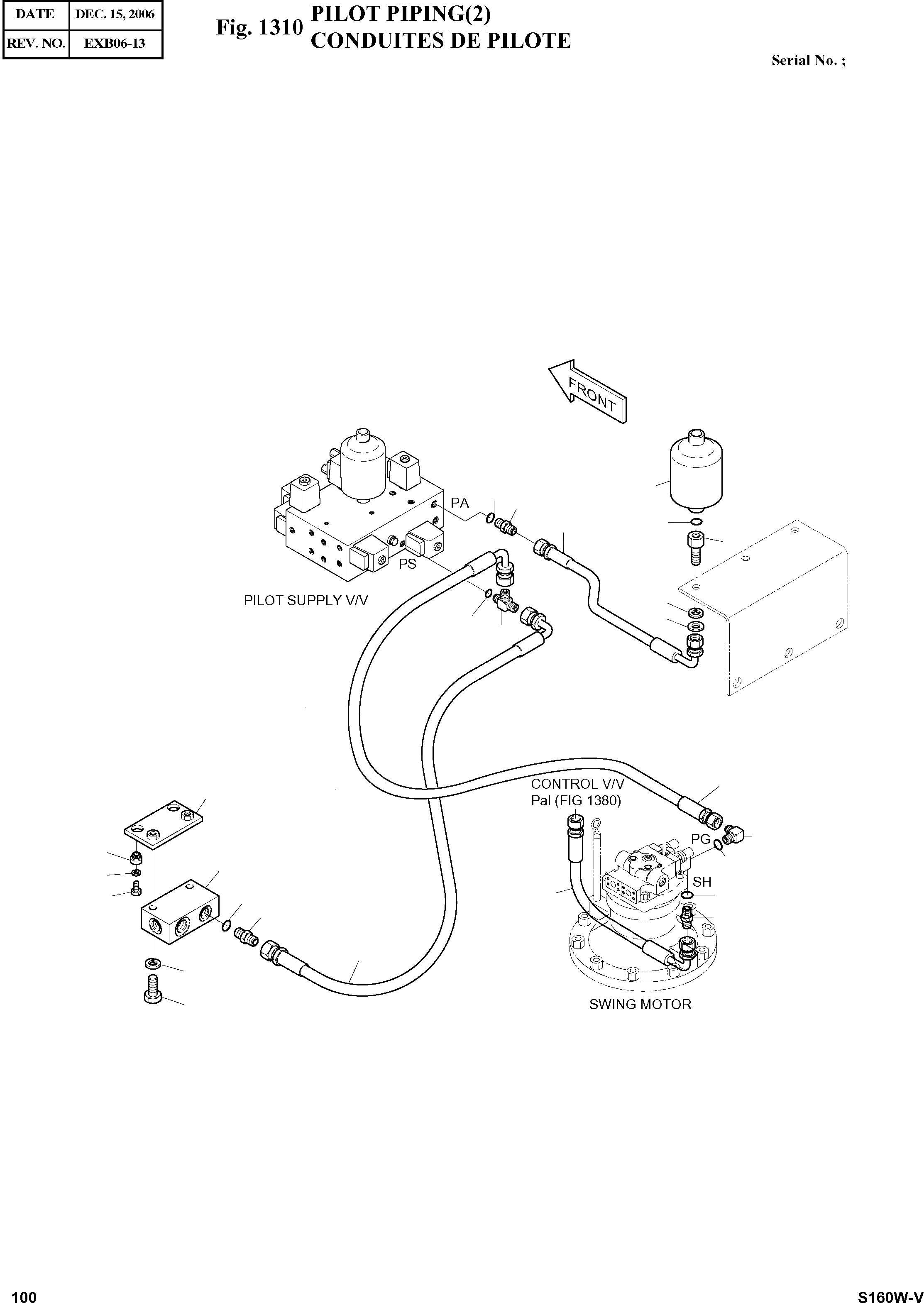 | DATE | DEC. 15, 2006 |
|---|---|
| REV. NO. | EXB06-13 |

Fig. 1310 PILOT PIPING(2)
CONDUITES DE PILOTE

Serial No. ;

FRONT

PA

PS

PILOT SUPPLY V/V

CONTROL V/V
Pal (FIG 1380)

PG

SH

SWING MOTOR

100

S160W-V