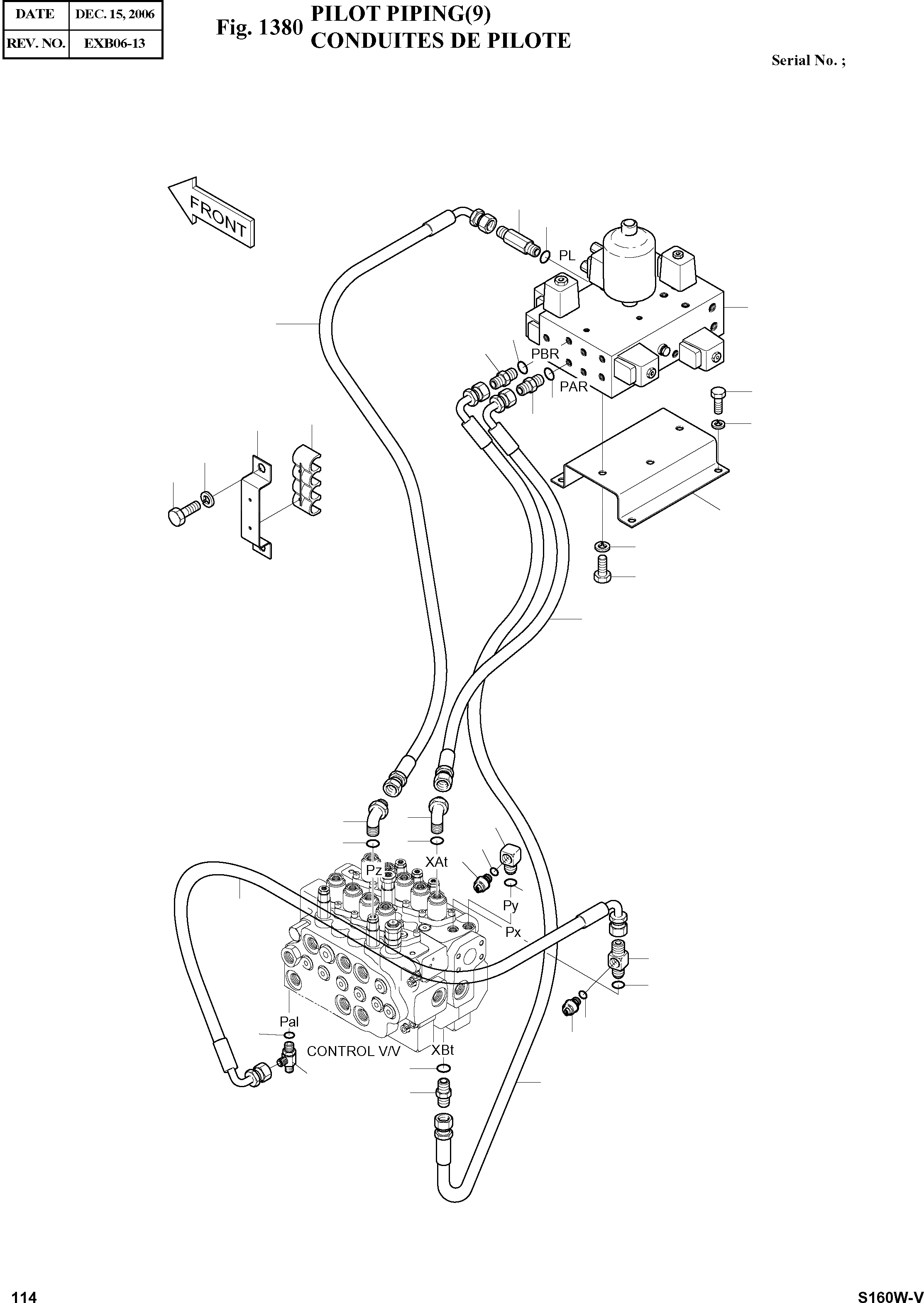 | DATE | DEC. 15, 2006 |
|---|---|
| REV. NO. | EXB06-13 |

Fig. 1380 PILOT PIPING(9)
CONDUITES DE PILOTE

Serial No. ;

FRONT

PL

PBR

PAR

Pz

XAt

Py

Px

Pal

CONTROL V/V

XBt

114

S160W-V