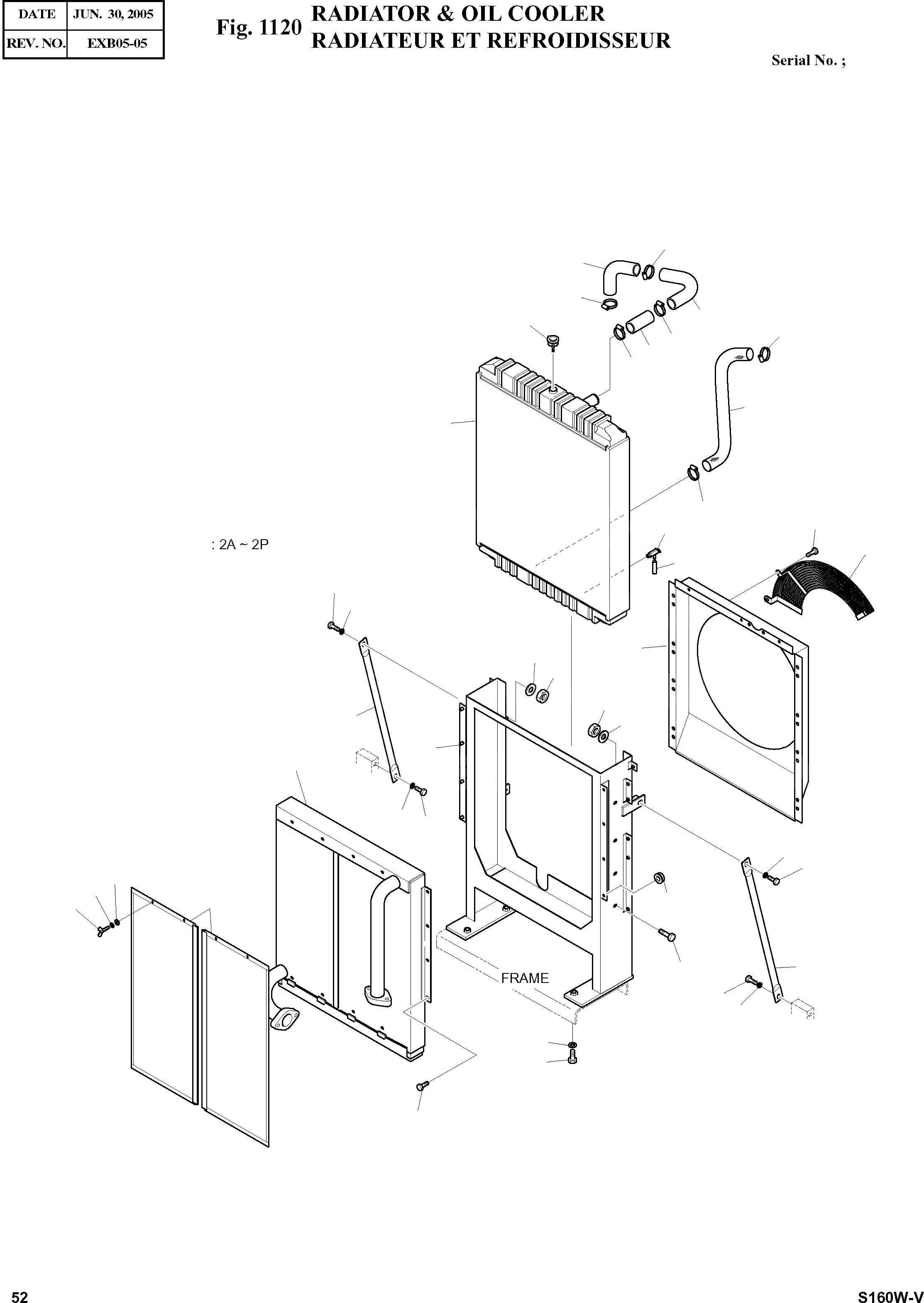 | DATE | JUN. 30, 2005 |
|---|---|
| REV. NO. | EXB05-05 |

Fig. 1120 RADIATOR & OIL COOLER
RADIATEUR ET REFROIDISSEUR

Serial No. ;

: 2A ~ 2P

FRAME

52

S160W-V