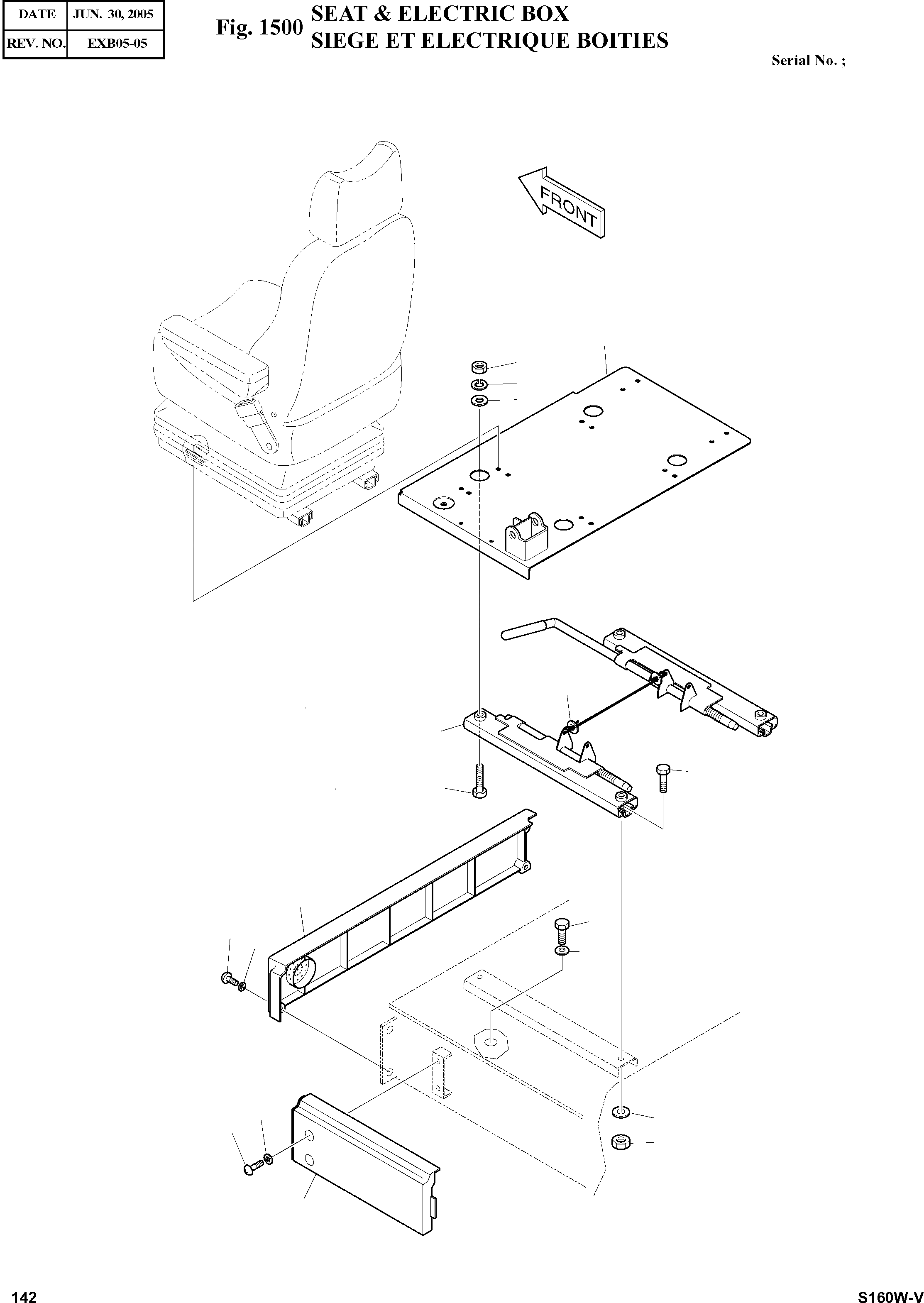 | DATE | JUN. 30, 2005 |
|---|---|
| REV. NO. | EXB05-05 |

Fig. 1500 SEAT & ELECTRIC BOX
SIEGE ET ELECTRIQUE BOITIES

Serial No. ;

FRONT

142

S160W-V